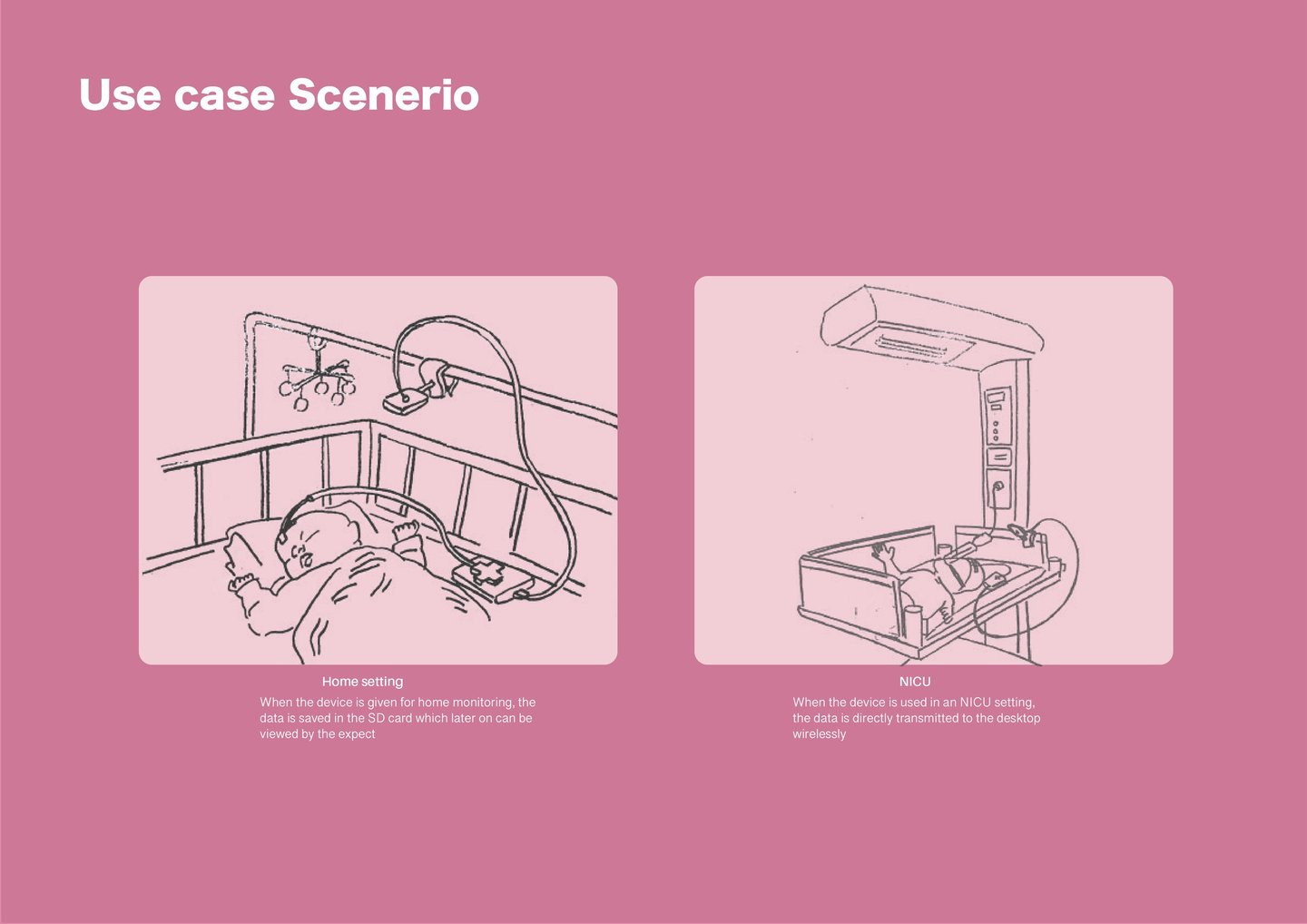 Use case Scenerio

Home setting

When the device is given for home monitoring, the data is saved in the SD card which later on can be viewed by the expect

NICU

When the device is used in an NICU setting, the data is directly transmitted to the desktop wirelessly