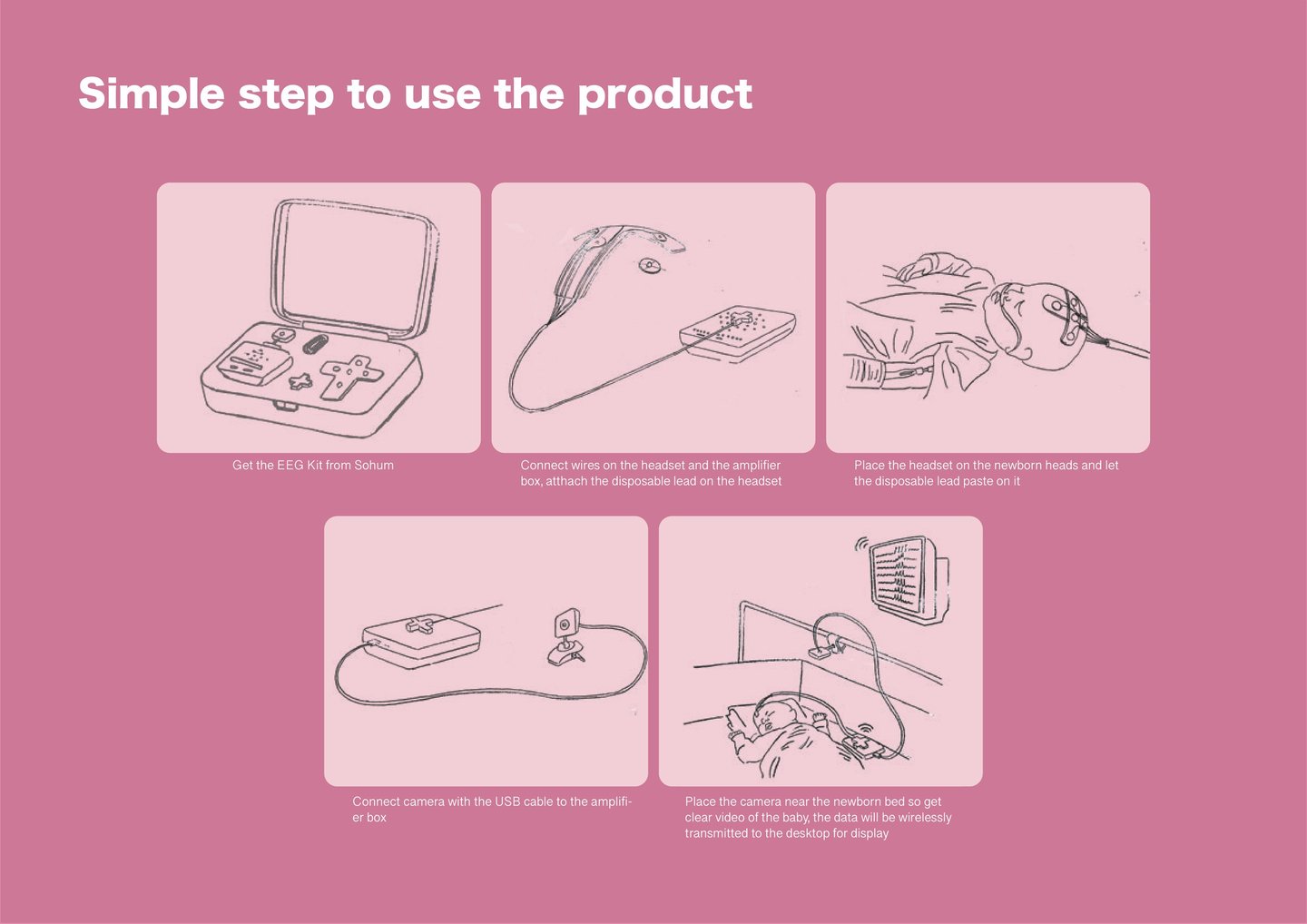 Simple step to use the product

Get the EEG Kit from Sohum

Connect wires on the headset and the amplifier box, atthach the disposable lead on the headset

Place the headset on the newborn heads and let the disposable lead paste on it

Connect camera with the USB cable to the amplifier box

Place the camera near the newborn bed so get clear video of the baby, the data will be wirelessly transmitted to the desktop for display