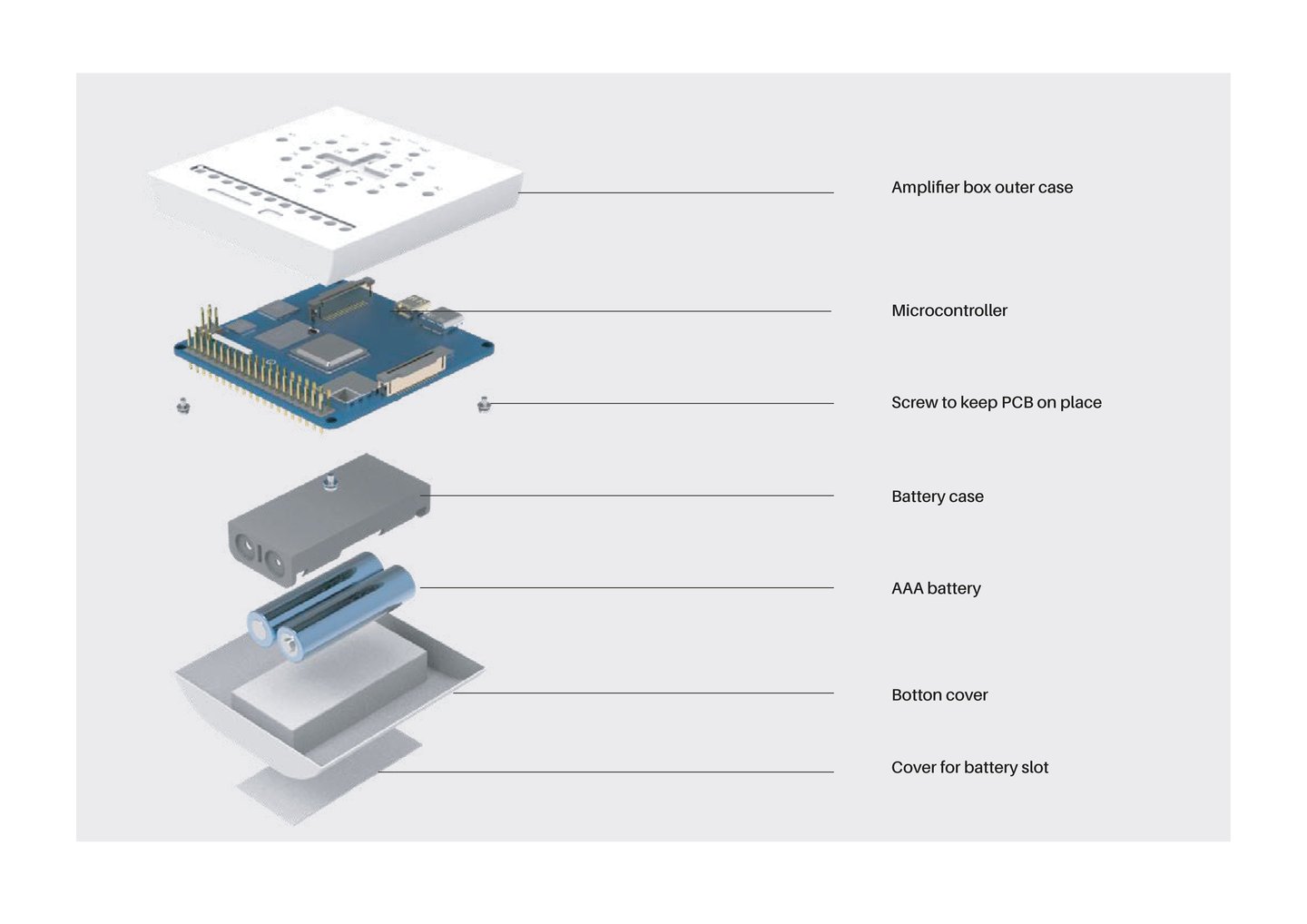 Amplifier box outer case

Microcontroller

Screw to keep PCB on place

Battery case

AAA battery

Botton cover

Cover for battery slot