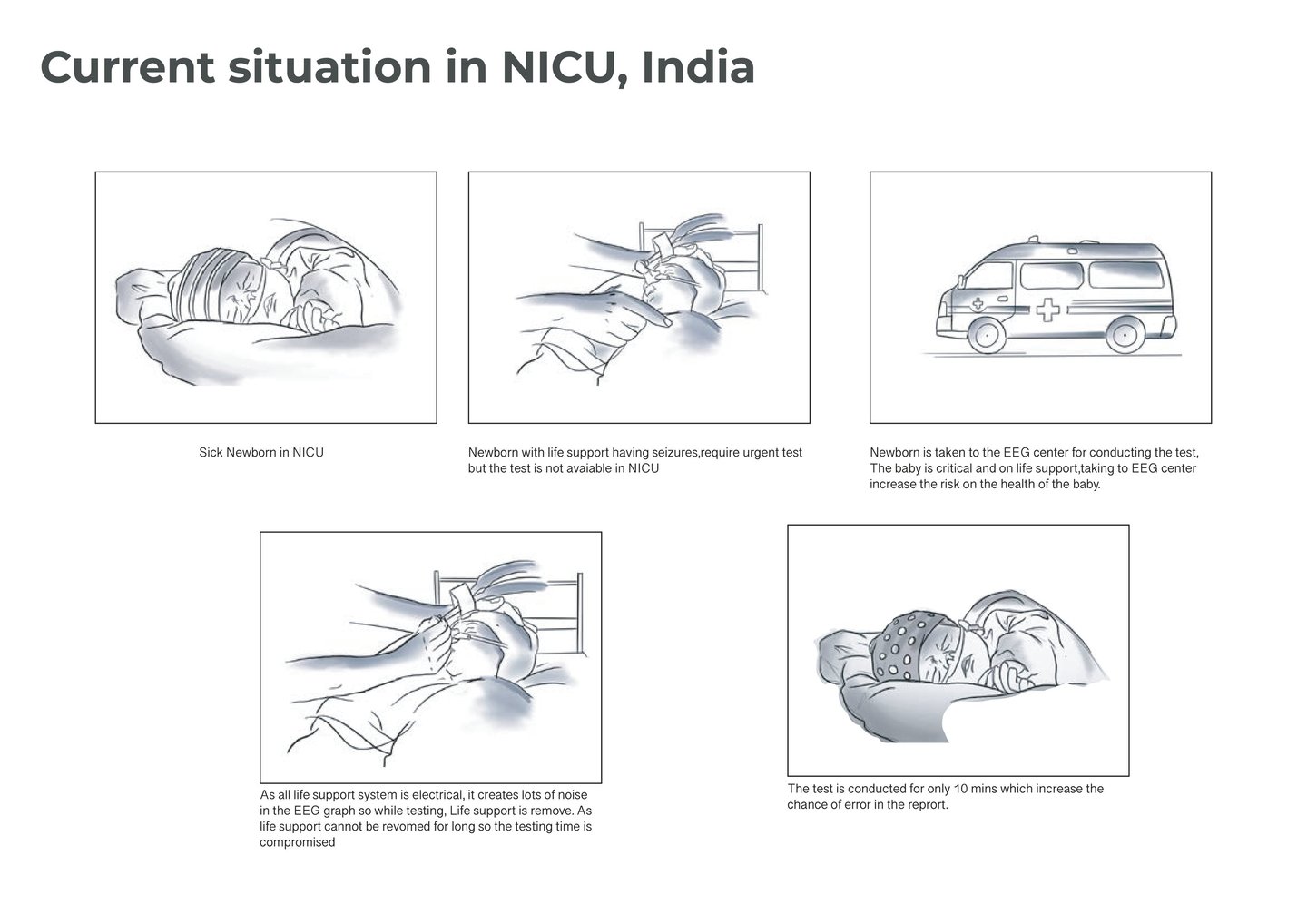 Current situation in NICU, India

Sick Newborn in NICU

Newborn with life support having seizures,require urgent test but the test is not avaiable in NICU

Newborn is taken to the EEG center for conducting the test, The baby is critical and on life support,taking to EEG center increase the risk on the health of the baby.

As all life support system is electrical, it creates lots of noise in the EEG graph so while testing, Life support is remove. As life support cannot be revomed for long so the testing time is compromised

The test is conducted for only 10 mins which increase the chance of error in the reprort.