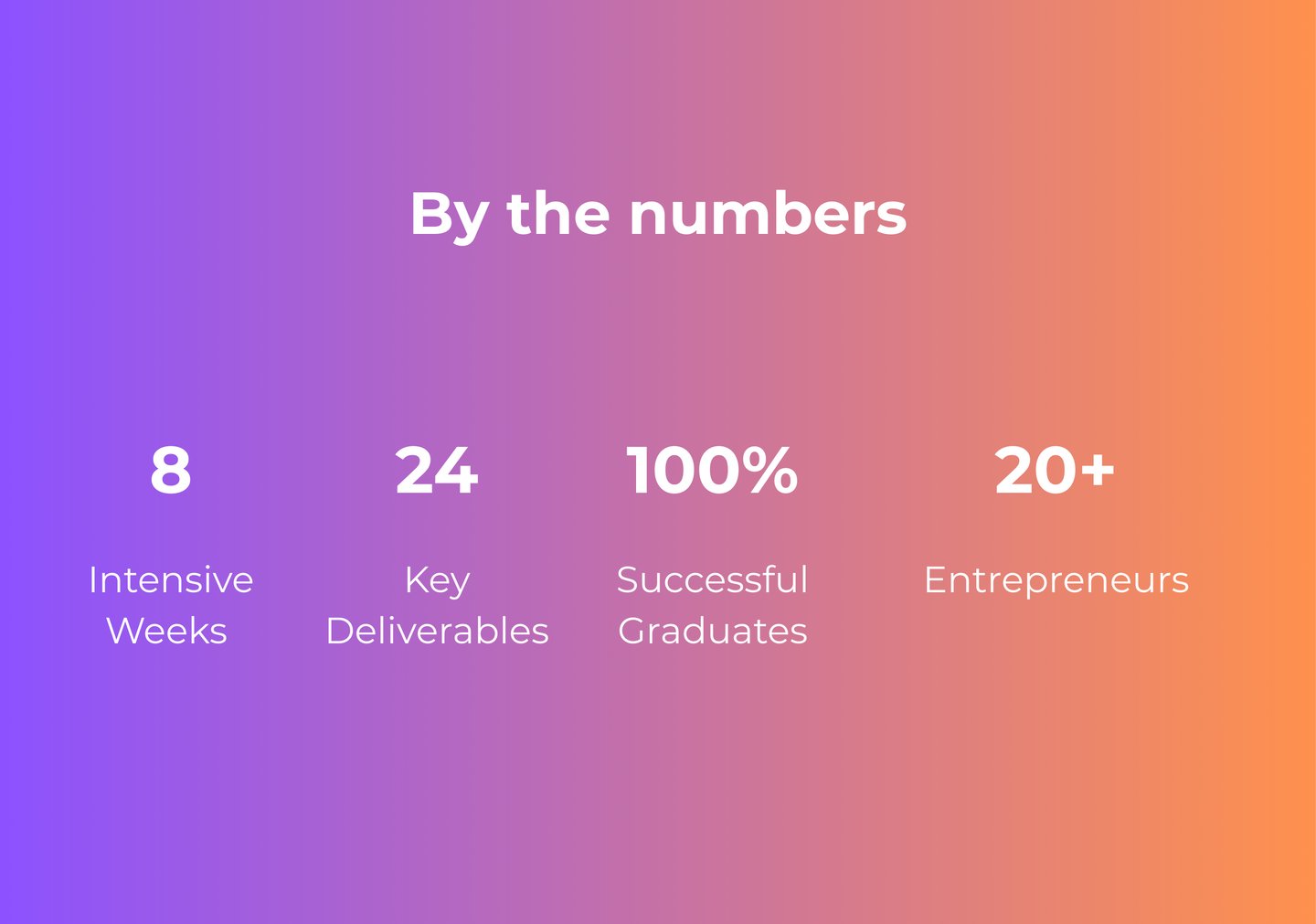 By the numbers

8

Intensive Weeks

24

Key Deliverables

100%

Successful Graduates

20+

Entrepreneurs