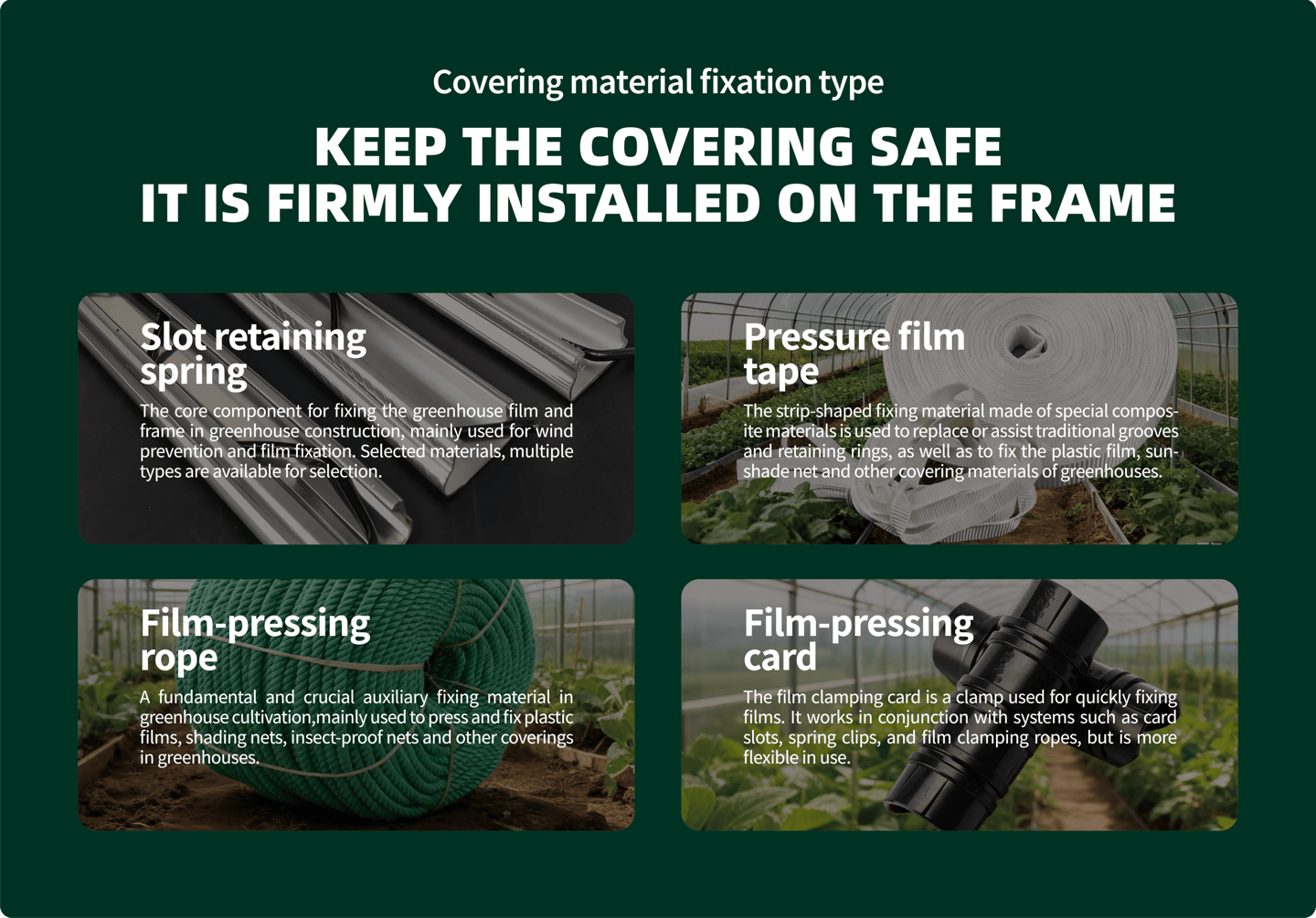 Covering material fixation type

KEEP THE COVERING SAFE
IT IS FIRMLY INSTALLED ON THE FRAME

Slot retaining spring

The core component for fixing the greenhouse film and frame in greenhouse construction, mainly used for wind prevention and film fixation. Selected materials, multiple types are available for selection.

Pressure film tape

The strip-shaped fixing material made of special composite materials is used to replace or assist traditional grooves and retaining rings, as well as to fix the plastic film, sunshade net and other covering materials of greenhouses.

Film-pressing rope

A fundamental and crucial auxiliary fixing material in greenhouse cultivation,mainly used to press and fix plastic films, shading nets, insect-proof nets and other coverings in greenhouses.

Film-pressing card

The film clamping card is a clamp used for quickly fixing films. It works in conjunction with systems such as card slots, spring clips, and film clamping ropes, but is more flexible in use.