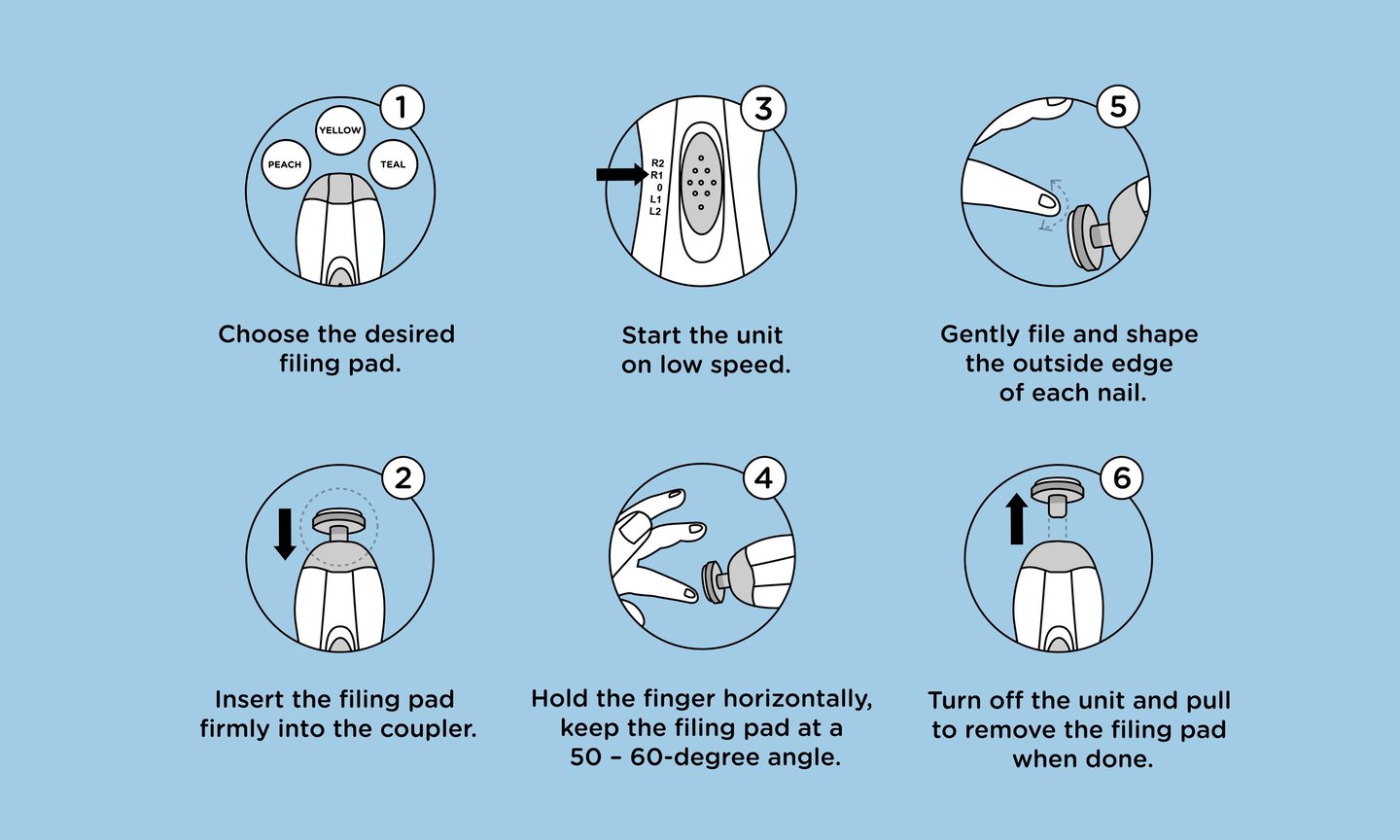 1
YELLOW
PEACH
TEAL
Choose the desired filing pad.

3
R2
R1
0
L1
L2
Start the unit on low speed.

5
Gently file and shape the outside edge of each nail.

2
Insert the filing pad firmly into the coupler.

4
Hold the finger horizontally, keep the filing pad at a 50 – 60-degree angle.

6
Turn off the unit and pull to remove the filing pad when done.