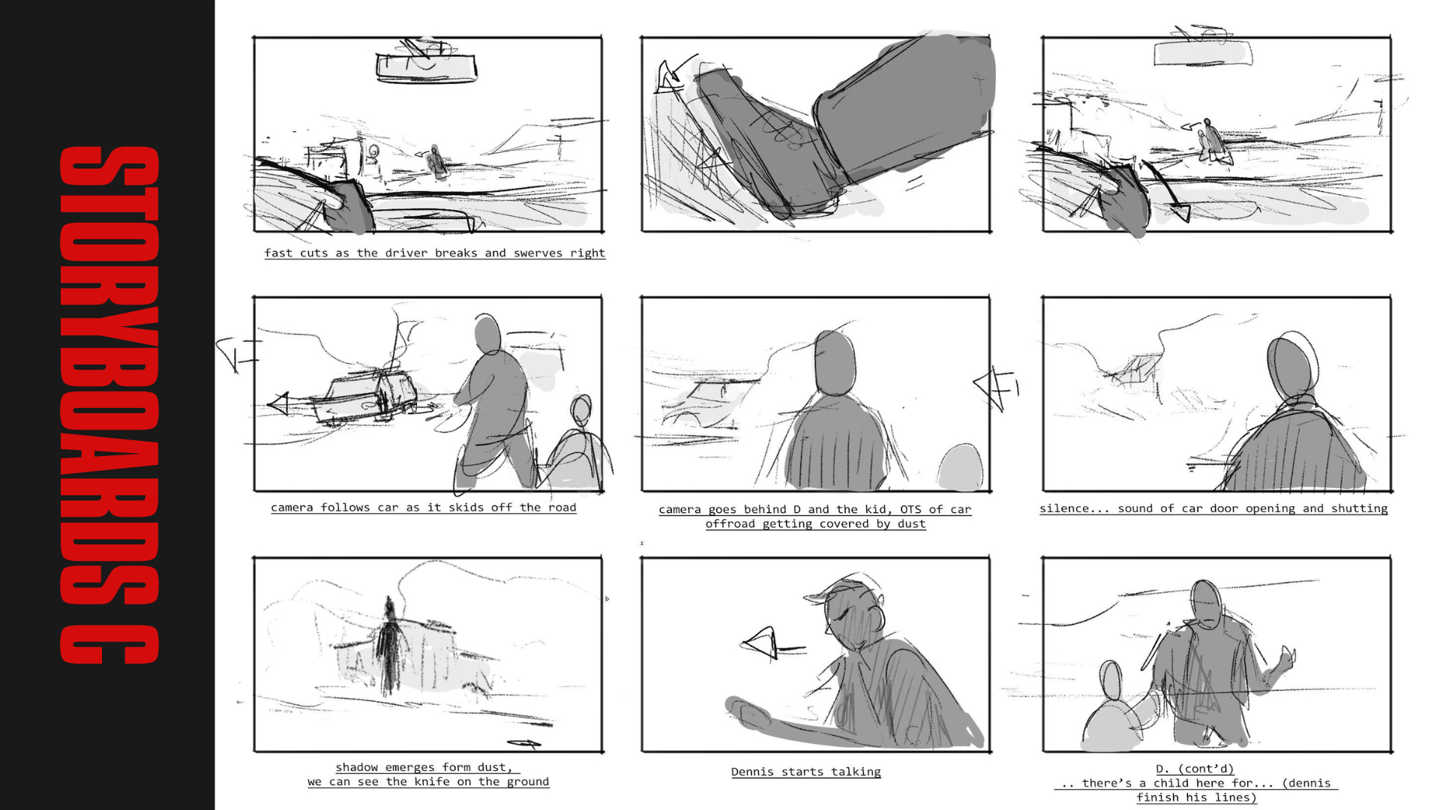 STORYBOARDS C

fast cuts as the driver breaks and swerves right

camera follows car as it skids off the road

camera goes behind D and the kid, OTS of car offroad getting covered by dust

silence... sound of car door opening and shutting

shadow emerges form dust, we can see the knife on the ground

Dennis starts talking

D. (cont'd) .. there's a child here for... (dennis finish his lines)