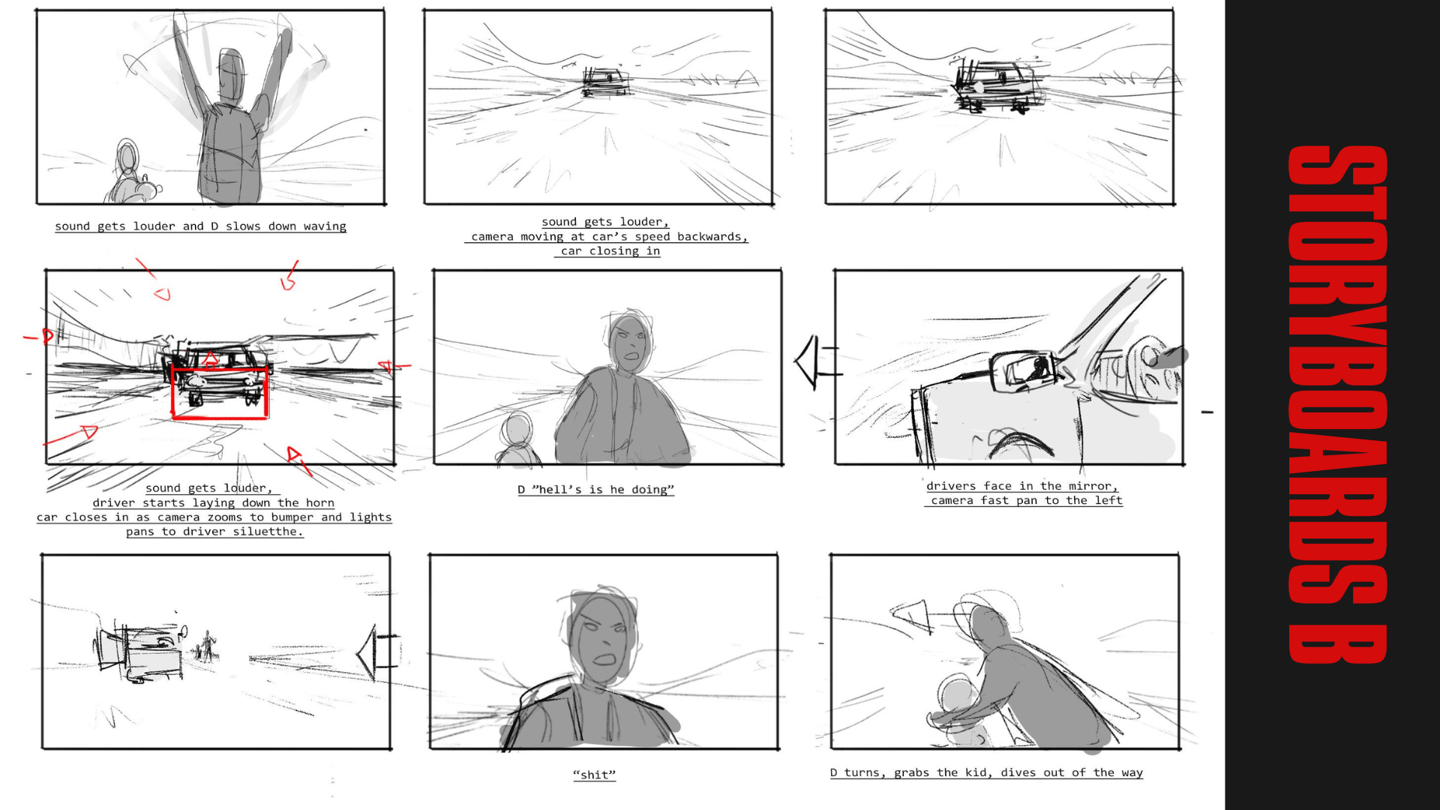 sound gets louder and D slows down waving

sound gets louder,
camera moving at car's speed backwards,
car closing in

sound gets louder,
driver starts laying down the horn
car closes in as camera zooms to bumper and lights
pans to driver siluetthe.

D "hell's is he doing"

drivers face in the mirror,
camera fast pan to the left

"shit"

D turns, grabs the kid, dives out of the way

STORYBOARDS B