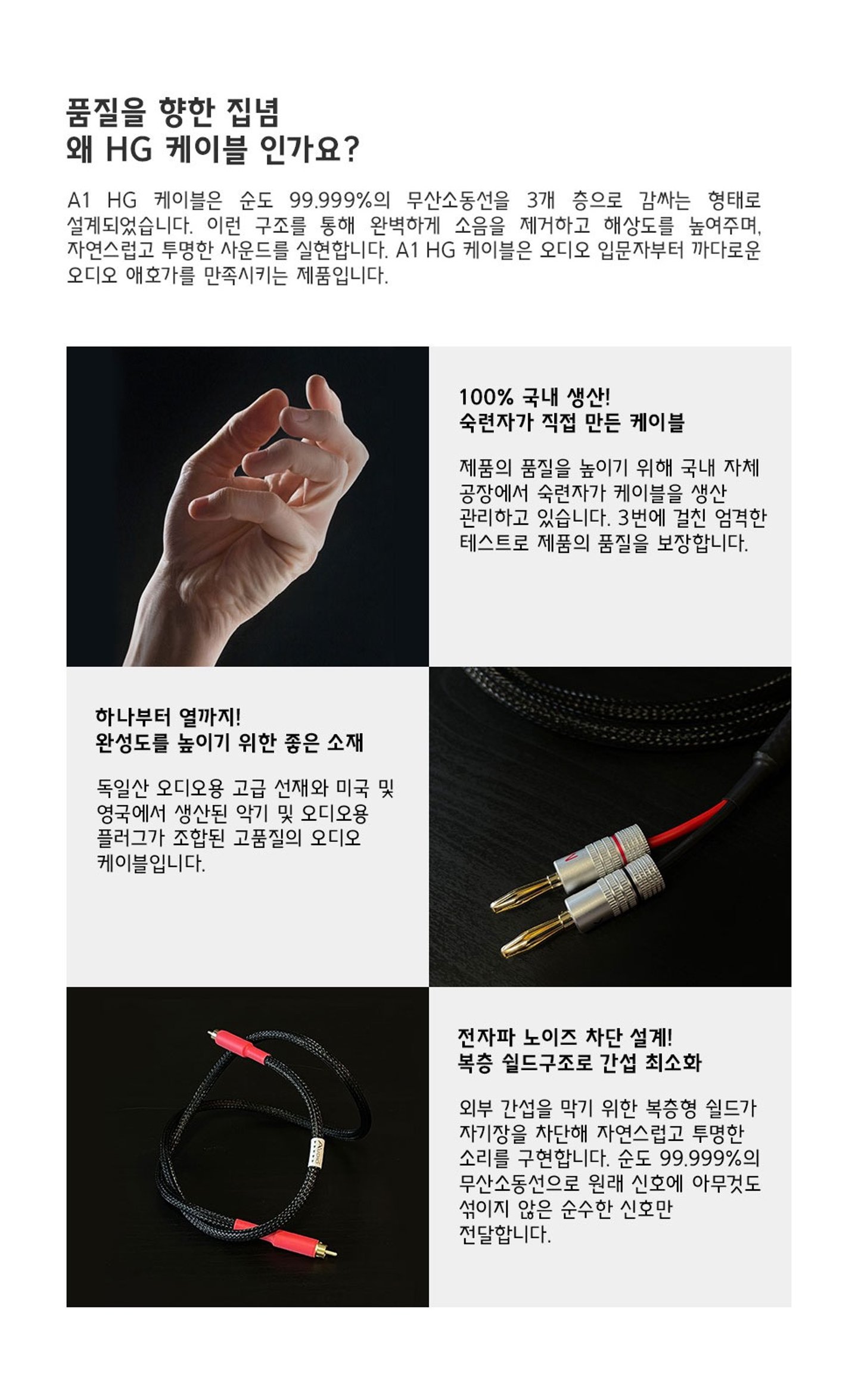 품질을 향한 집념
왜 HG 케이블 인가요?

A1 HG 케이블은 순도 99.999%의 무산소동선을 3개 층으로 감싸는 형태로 설계되었습니다. 이런 구조를 통해 완벽하게 소음을 제거하고 해상도를 높여주며, 자연스럽고 투명한 사운드를 실현합니다. A1 HG 케이블은 오디오 입문자부터 까다로운 오디오 애호가를 만족시키는 제품입니다.

100% 국내 생산!
숙련자가 직접 만든 케이블

제품의 품질을 높이기 위해 국내 자체 공장에서 숙련자가 케이블을 생산 관리하고 있습니다. 3번에 걸친 엄격한 테스트로 제품의 품질을 보장합니다.

하나부터 열까지!
완성도를 높이기 위한 좋은 소재

독일산 오디오용 고급 선재와 미국 및 영국에서 생산된 악기 및 오디오용 플러그가 조합된 고품질의 오디오 케이블입니다.

전자파 노이즈 차단 설계!
복층 쉴드구조로 간섭 최소화

외부 간섭을 막기 위한 복층형 쉴드가 자기장을 차단해 자연스럽고 투명한 소리를 구현합니다. 순도 99.999%의 무산소동선으로 원래 신호에 아무것도 섞이지 않은 순수한 신호만 전달합니다.