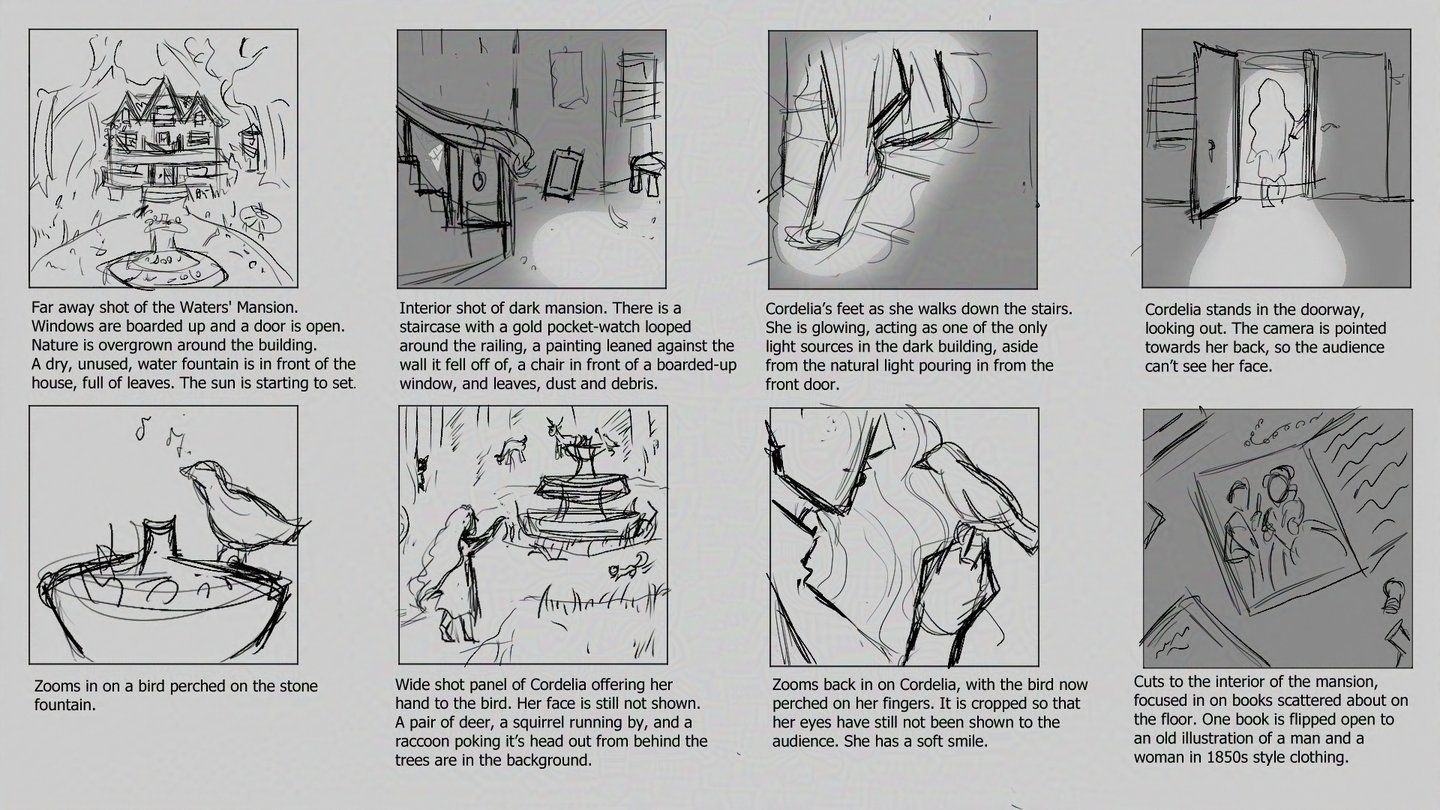 Far away shot of the Waters' Mansion. Windows are boarded up and a door is open. Nature is overgrown around the building.
A dry, unused, water fountain is in front of the house, full of leaves. The sun is starting to set.

Interior shot of dark mansion. There is a staircase with a gold pocket-watch looped around the railing, a painting leaned against the wall it fell off of, a chair in front of a boarded-up window, and leaves, dust and debris.

Cordelia's feet as she walks down the stairs. She is glowing, acting as one of the only light sources in the dark building, aside from the natural light pouring in from the front door.

Cordelia stands in the doorway, looking out. The camera is pointed towards her back, so the audience can't see her face.

Zooms in on a bird perched on the stone fountain.

Wide shot panel of Cordelia offering her hand to the bird. Her face is still not shown. A pair of deer, a squirrel running by, and a raccoon poking it's head out from behind the trees are in the background.

Zooms back in on Cordelia, with the bird now perched on her fingers. It is cropped so that her eyes have still not been shown to the audience. She has a soft smile.

Cuts to the interior of the mansion, focused in on books scattered about on the floor. One book is flipped open to an old illustration of a man and a woman in 1850s style clothing.