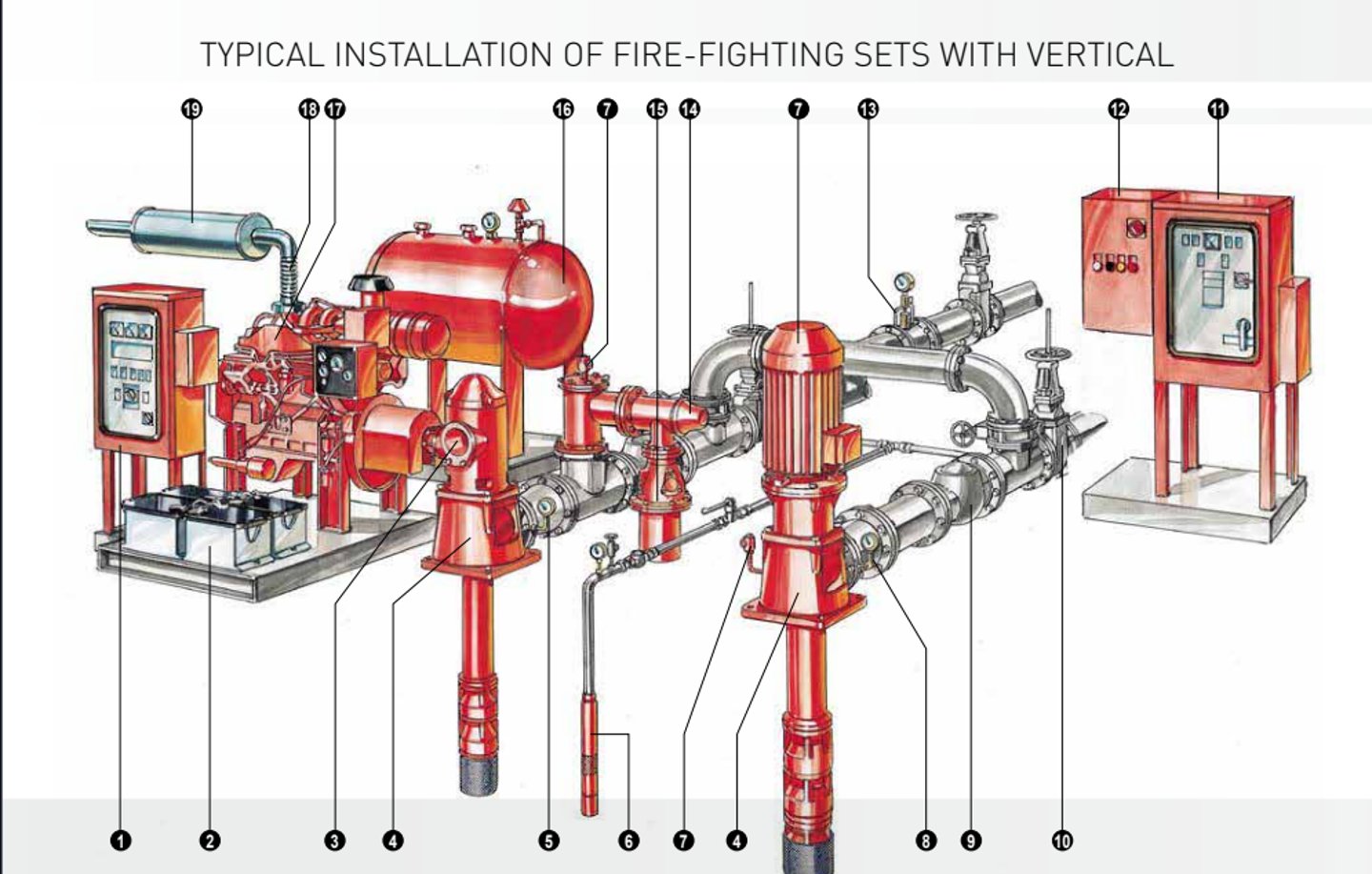 TYPICAL INSTALLATION OF FIRE-FIGHTING SETS WITH VERTICAL

19 18 17 16 7 15 14 7 13 12 11

1 2 3 4 5 6 7 4 8 9 10