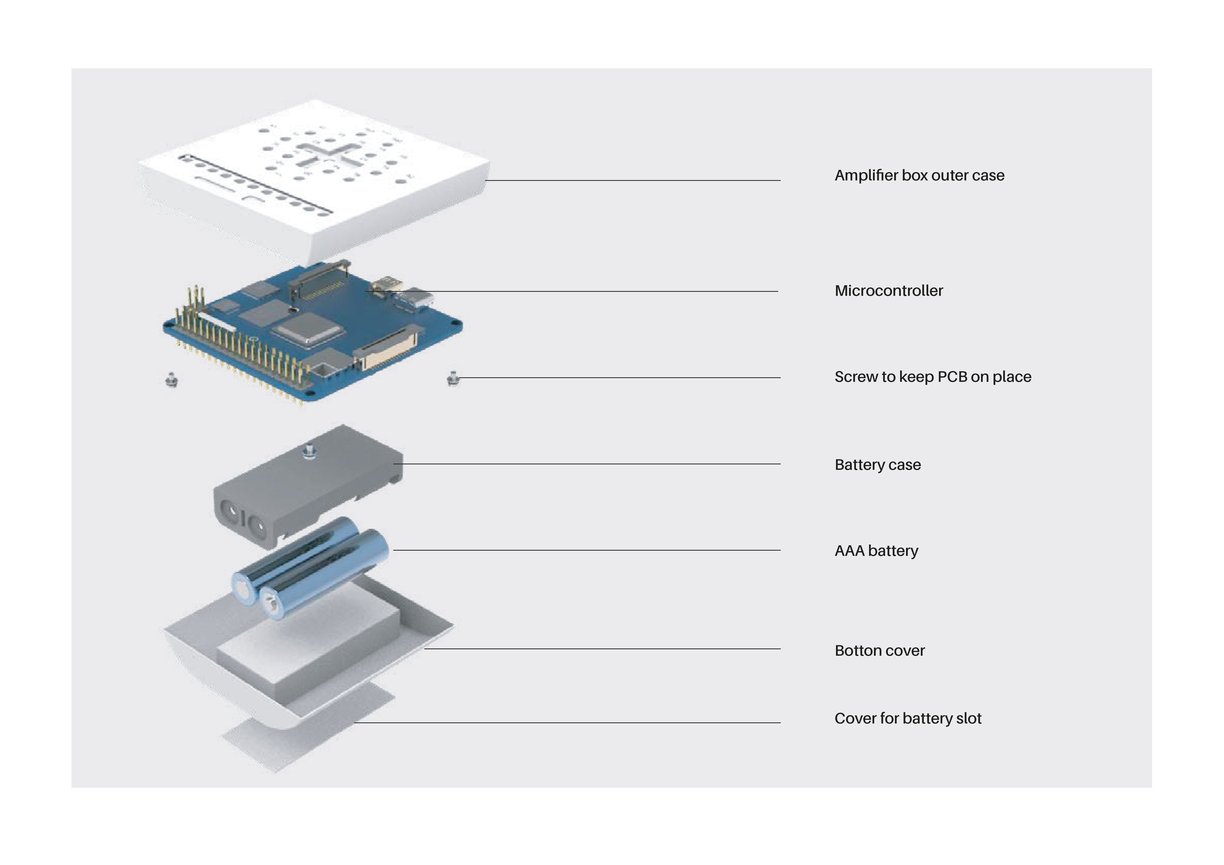 Amplifier box outer case

Microcontroller

Screw to keep PCB on place

Battery case

AAA battery

Botton cover

Cover for battery slot