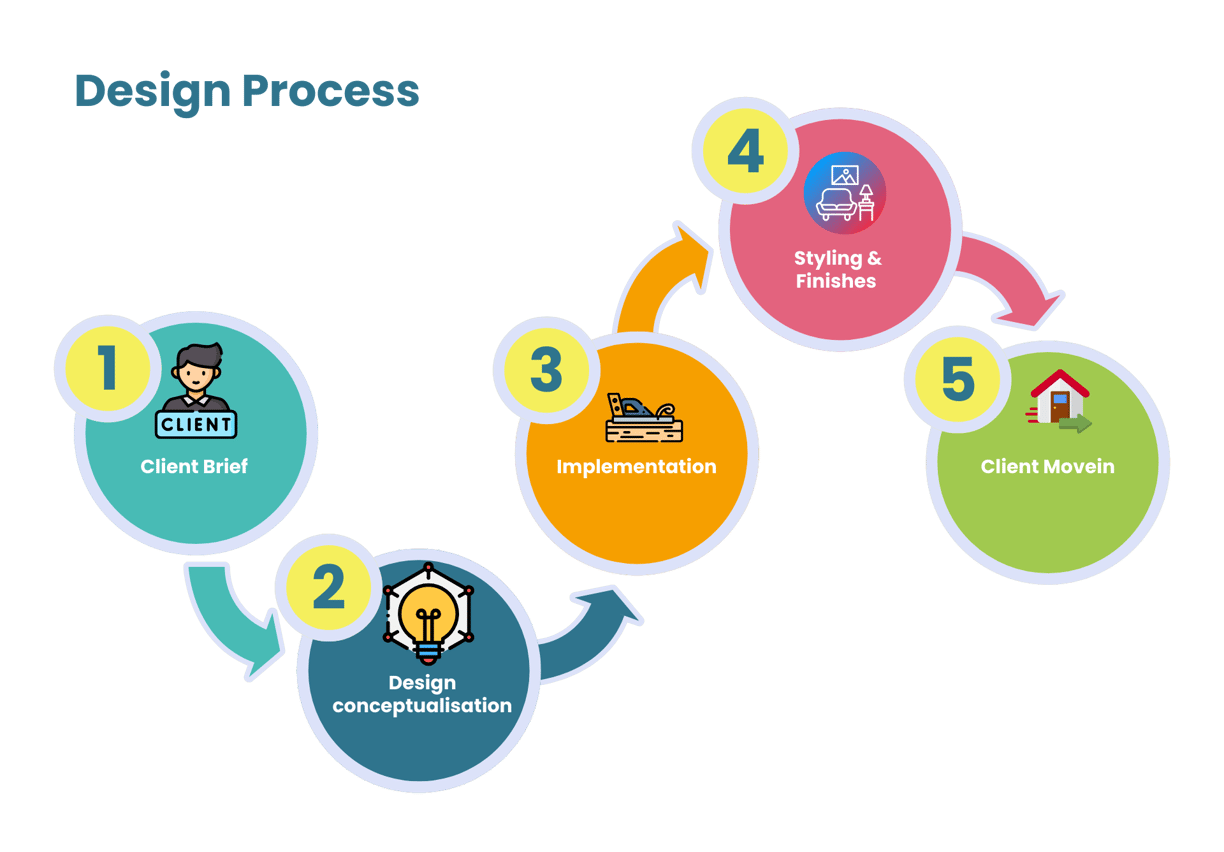 Design Process

1

CLIENT

Client Brief

2

Design conceptualisation

3

Implementation

4

Styling & Finishes

5

Client Movein