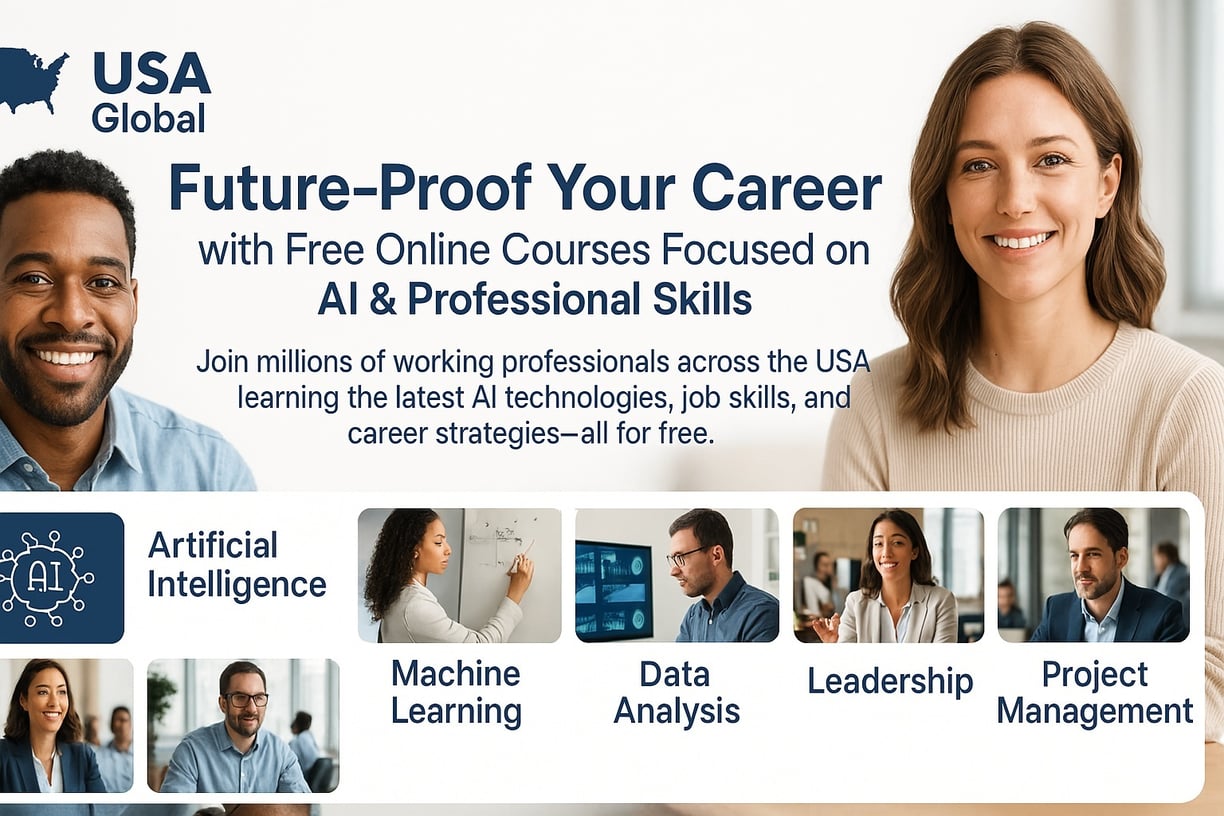 USA
Global

Future-Proof Your Career
with Free Online Courses Focused on
AI & Professional Skills

Join millions of working professionals across the USA learning the latest AI technologies, job skills, and career strategies—all for free.

AI

Artificial Intelligence

Machine Learning

Data Analysis

Leadership

Project Management