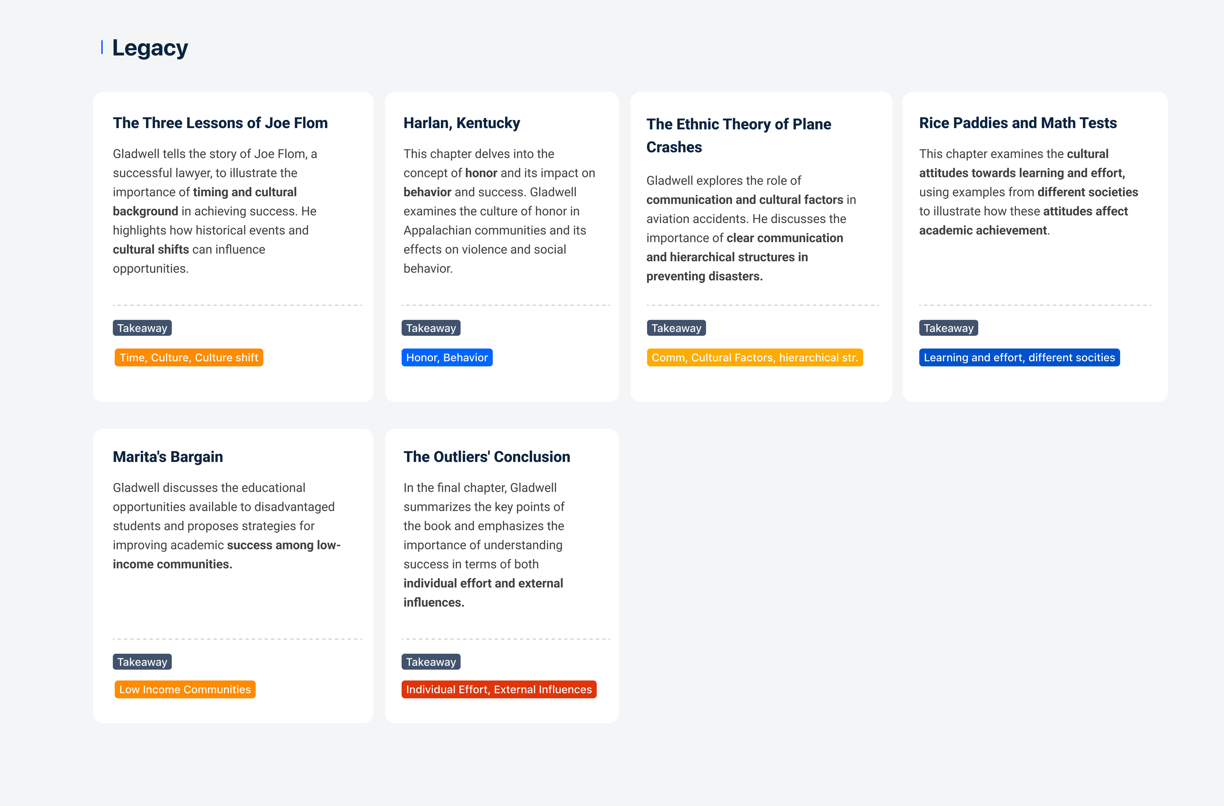 Legacy

The Three Lessons of Joe Flom

Gladwell tells the story of Joe Flom, a successful lawyer, to illustrate the importance of timing and cultural background in achieving success. He highlights how historical events and cultural shifts can influence opportunities.

Takeaway

Time, Culture, Culture shift

Harlan, Kentucky

This chapter delves into the concept of honor and its impact on behavior and success. Gladwell examines the culture of honor in Appalachian communities and its effects on violence and social behavior.

Takeaway

Honor, Behavior

The Ethnic Theory of Plane Crashes

Gladwell explores the role of communication and cultural factors in aviation accidents. He discusses the importance of clear communication and hierarchical structures in preventing disasters.

Takeaway

Comm, Cultural Factors, hierarchical str.

Rice Paddies and Math Tests

This chapter examines the cultural attitudes towards learning and effort, using examples from different societies to illustrate how these attitudes affect academic achievement.

Takeaway

Learning and effort, different socities

Marita's Bargain

Gladwell discusses the educational opportunities available to disadvantaged students and proposes strategies for improving academic success among low-income communities.

Takeaway

Low Income Communities

The Outliers' Conclusion

In the final chapter, Gladwell summarizes the key points of the book and emphasizes the importance of understanding success in terms of both individual effort and external influences.

Takeaway

Individual Effort, External Influences