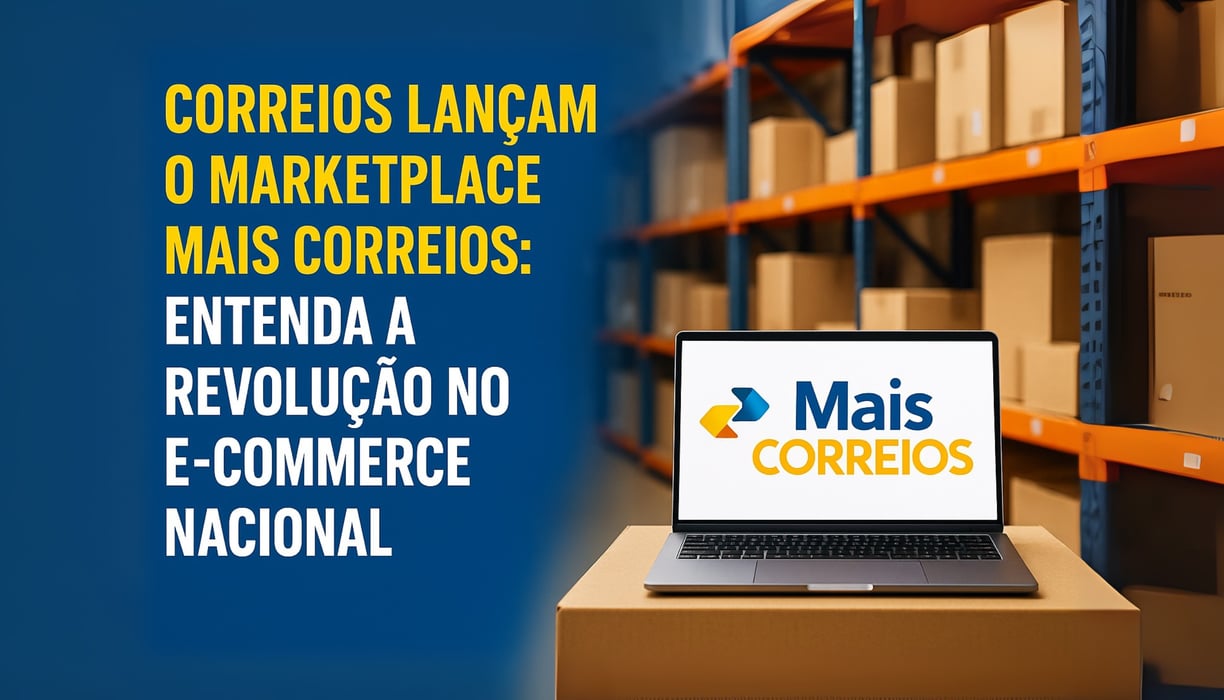 CORREIOS LANÇAM O MARKETPLACE MAIS CORREIOS: ENTENDA A REVOLUÇÃO NO E-COMMERCE NACIONAL

Mais CORREIOS