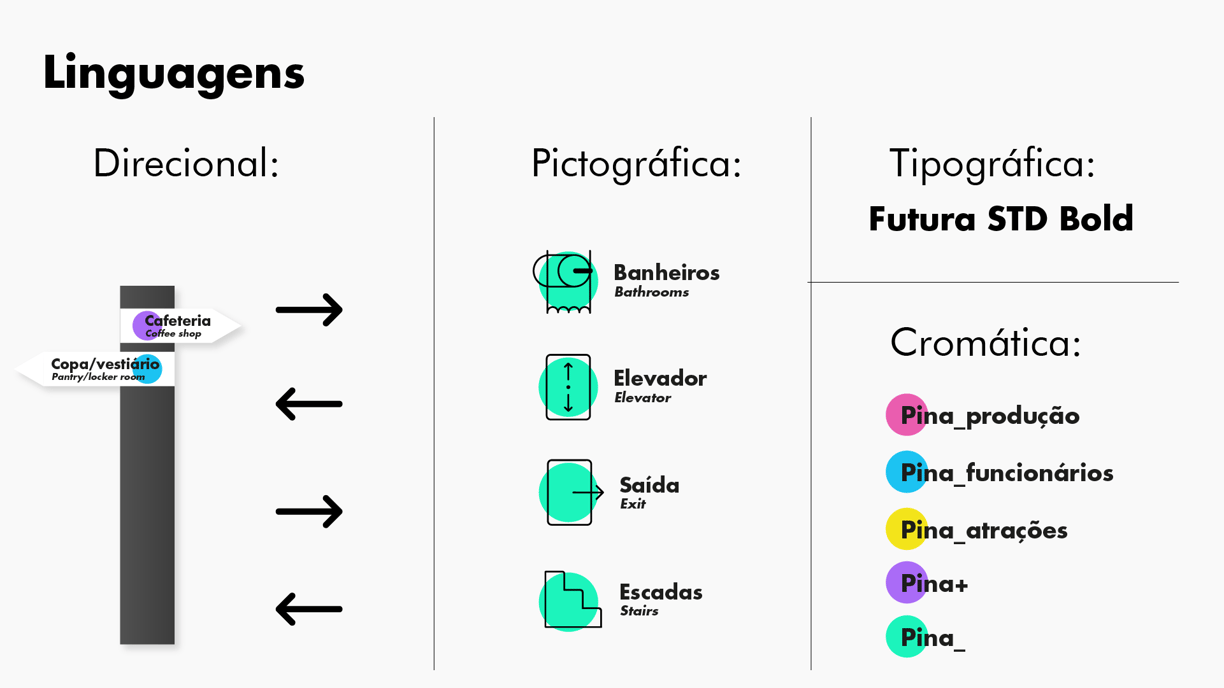 Linguagens

Direcional:

Cafeteria
Coffee shop

Copa/vestiário
Pantry/locker room

→

←

→

←

Pictográfica:

Banheiros
Bathrooms

Elevador
Elevator

Saída
Exit

Escadas
Stairs

Tipográfica:
Futura STD Bold

Cromática:

Pina_produção

Pina_funcionários

Pina_atrações

Pina+

Pina_