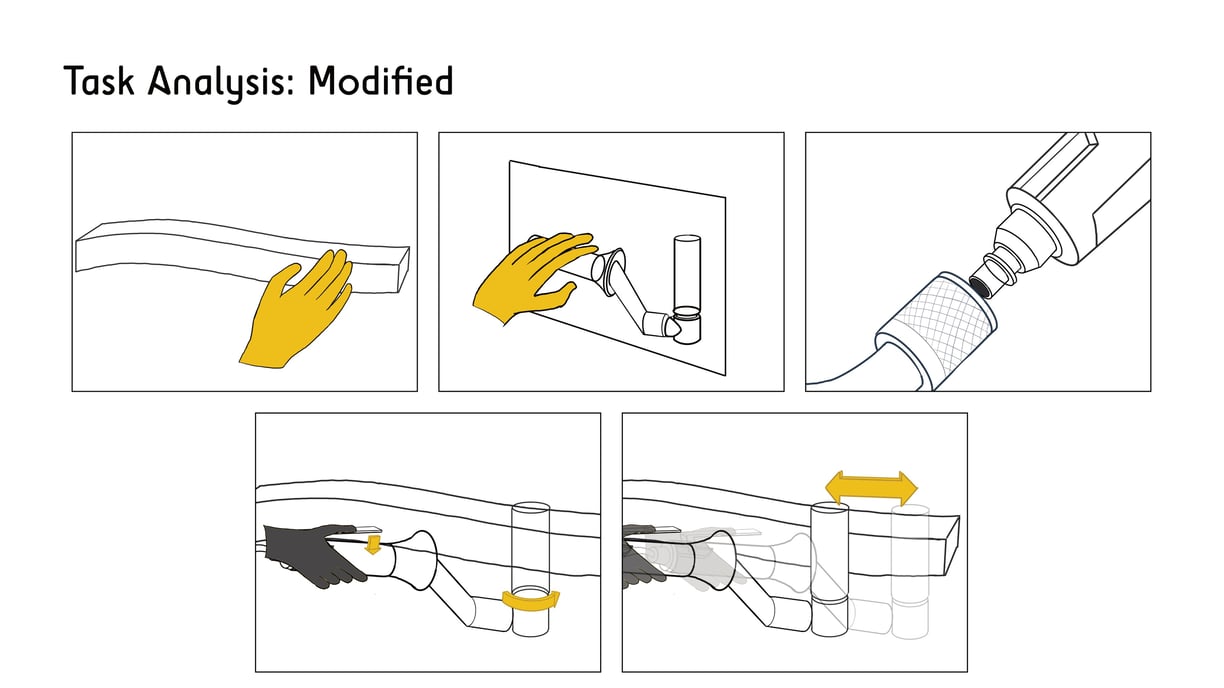 Task Analysis: Modified