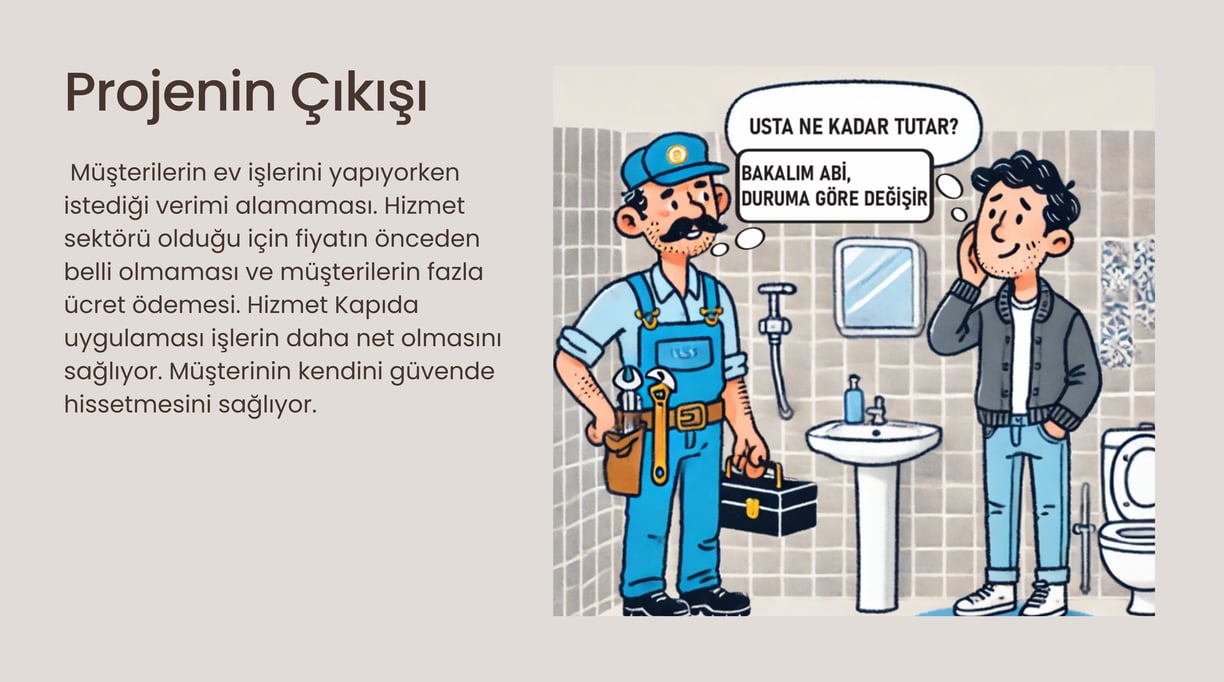 Projenin Çıkışı

Müşterilerin ev işlerini yapıyorken istediği verimi alamaması. Hizmet sektörü olduğu için fiyatın önceden belli olmaması ve müşterilerin fazla ücret ödemesi. Hizmet Kapıda uygulaması işlerin daha net olmasını sağlıyor. Müşterinin kendini güvende hissetmesini sağlıyor.

USTA NE KADAR TUTAR?

BAKALIM ABİ, DURUMA GÖRE DEĞİŞİR