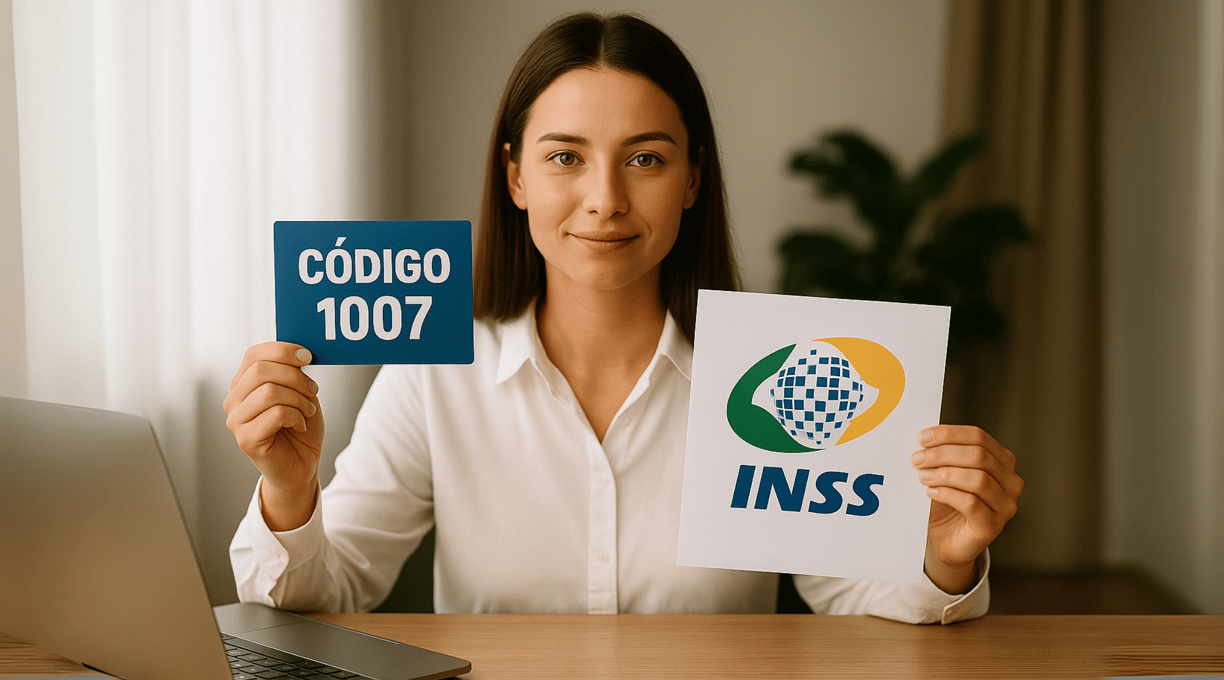 CÓDIGO
1007

INSS