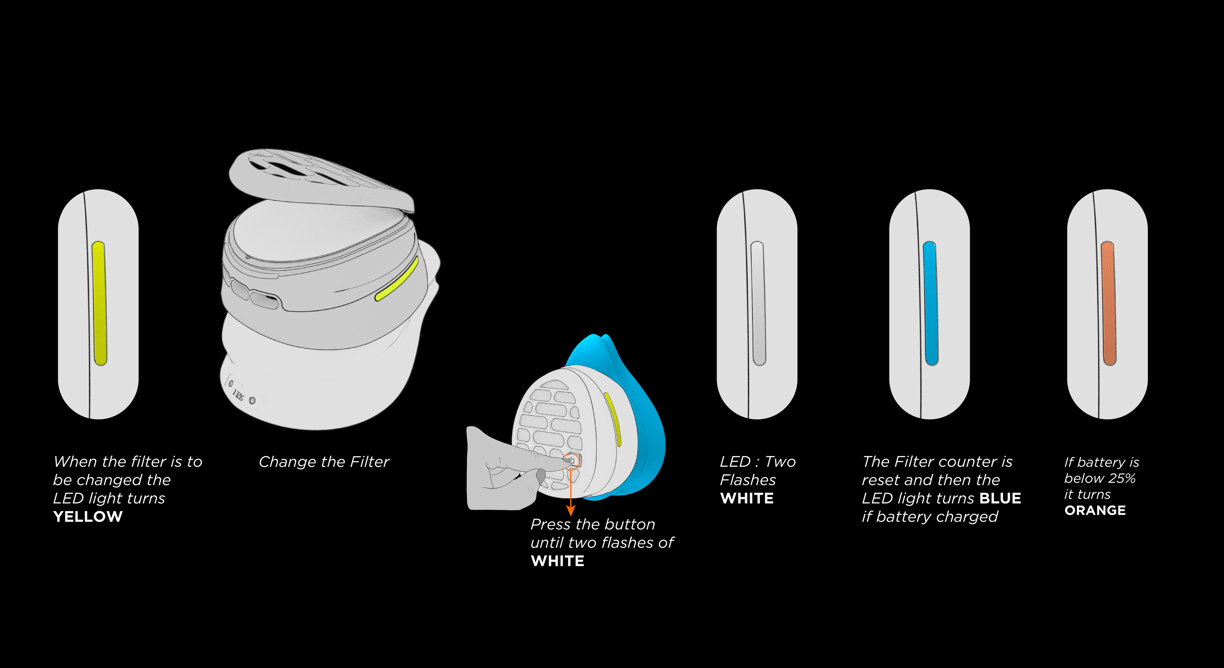 When the filter is to be changed the LED light turns **YELLOW**

Change the Filter

Press the button until two flashes of **WHITE**

LED : Two Flashes **WHITE**

The Filter counter is reset and then the LED light turns **BLUE** if battery charged

If battery is below 25% it turns **ORANGE**