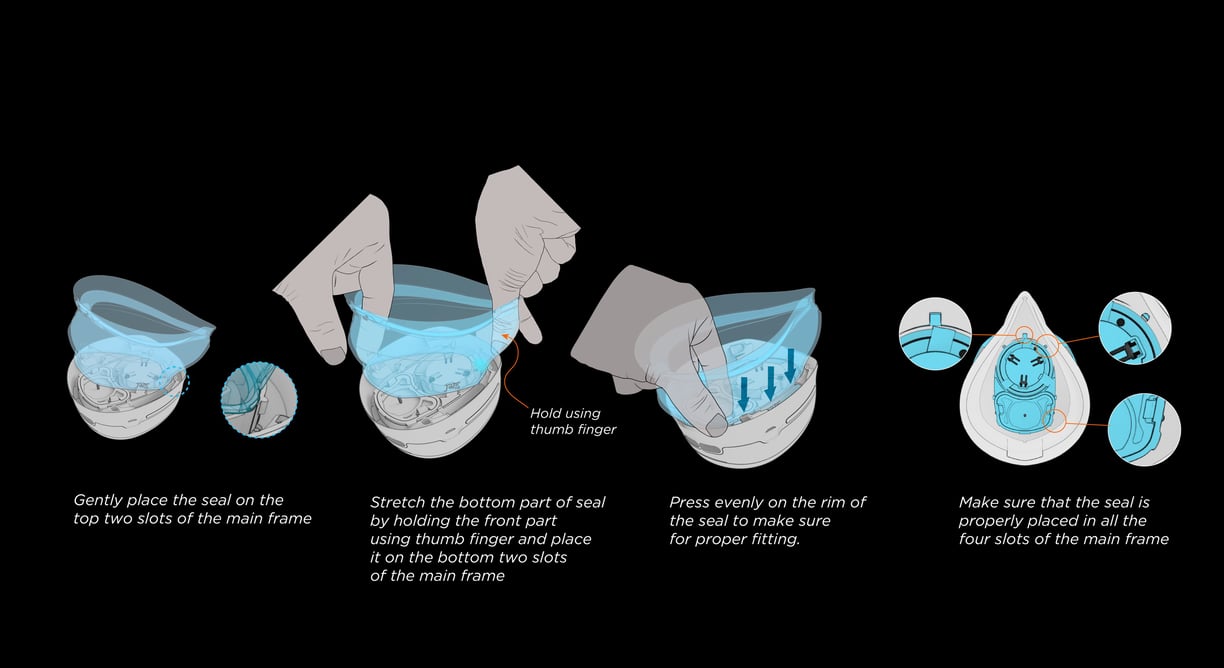 Hold using thumb finger

Gently place the seal on the top two slots of the main frame

Stretch the bottom part of seal by holding the front part using thumb finger and place it on the bottom two slots of the main frame

Press evenly on the rim of the seal to make sure for proper fitting.

Make sure that the seal is properly placed in all the four slots of the main frame