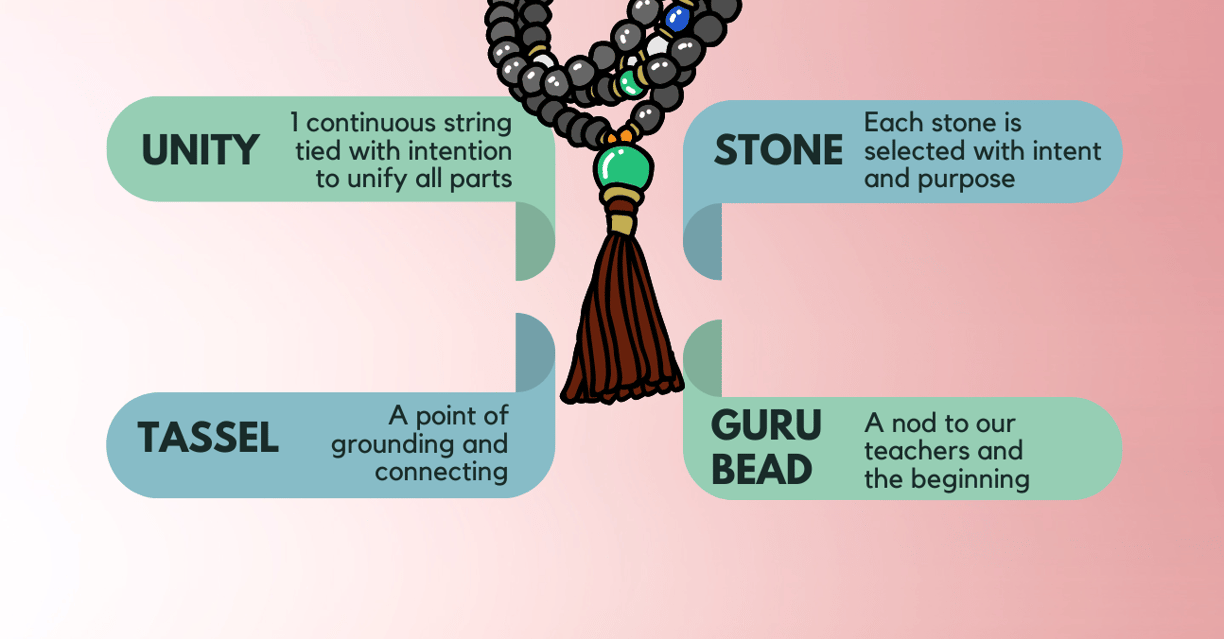 UNITY
1 continuous string tied with intention to unify all parts

STONE
Each stone is selected with intent and purpose

TASSEL
A point of grounding and connecting

GURU BEAD
A nod to our teachers and the beginning