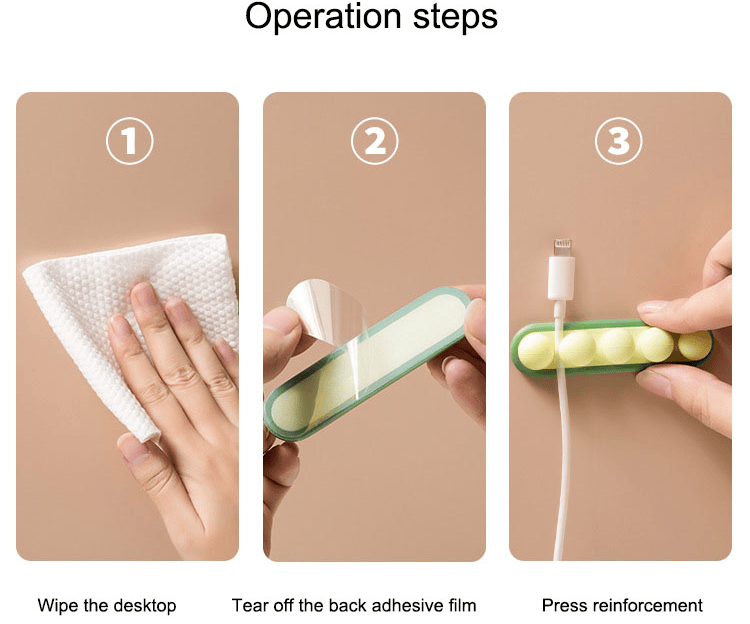 Operation steps

1

2

3

Wipe the desktop

Tear off the back adhesive film

Press reinforcement