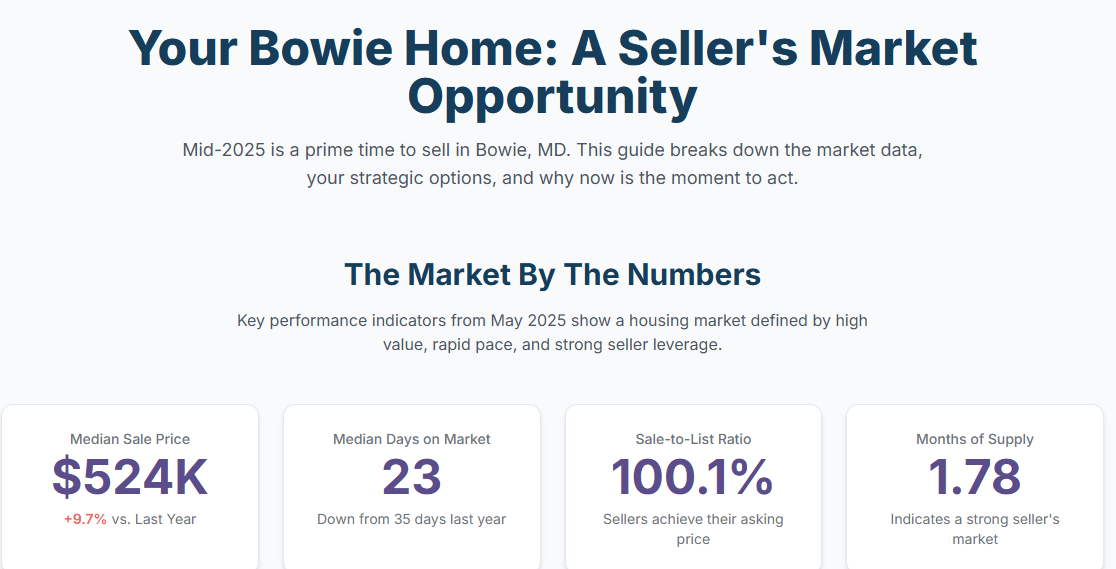 Your Bowie Home: A Seller's Market Opportunity

Mid-2025 is a prime time to sell in Bowie, MD. This guide breaks down the market data, your strategic options, and why now is the moment to act.

The Market By The Numbers

Key performance indicators from May 2025 show a housing market defined by high value, rapid pace, and strong seller leverage.

Median Sale Price
$524K
+9.7% vs. Last Year

Median Days on Market
23
Down from 35 days last year

Sale-to-List Ratio
100.1%
Sellers achieve their asking price

Months of Supply
1.78
Indicates a strong seller's market