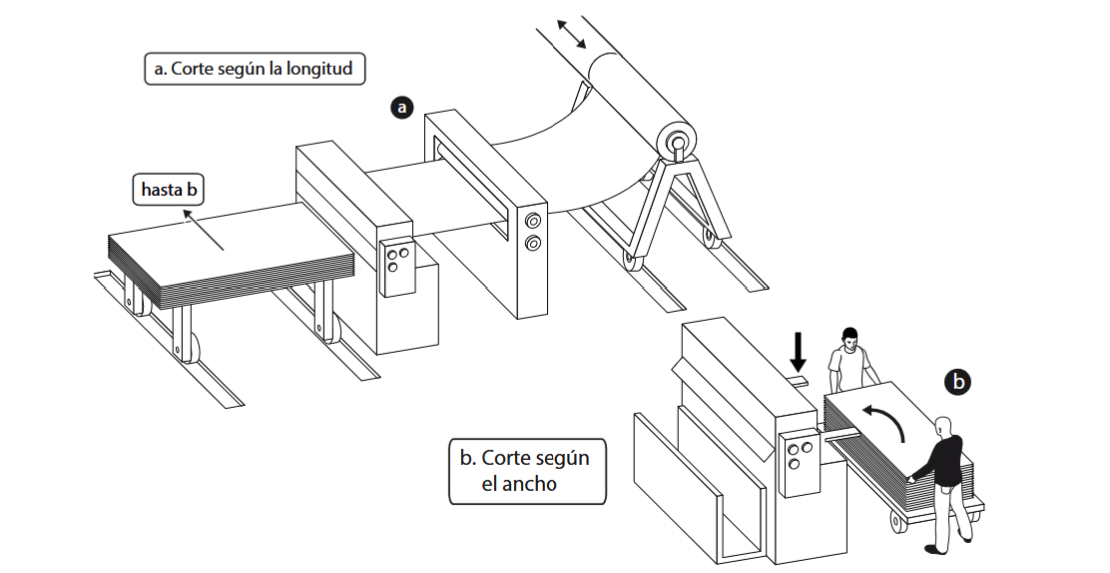 a. Corte según la longitud

a

hasta b

b

b. Corte según el ancho