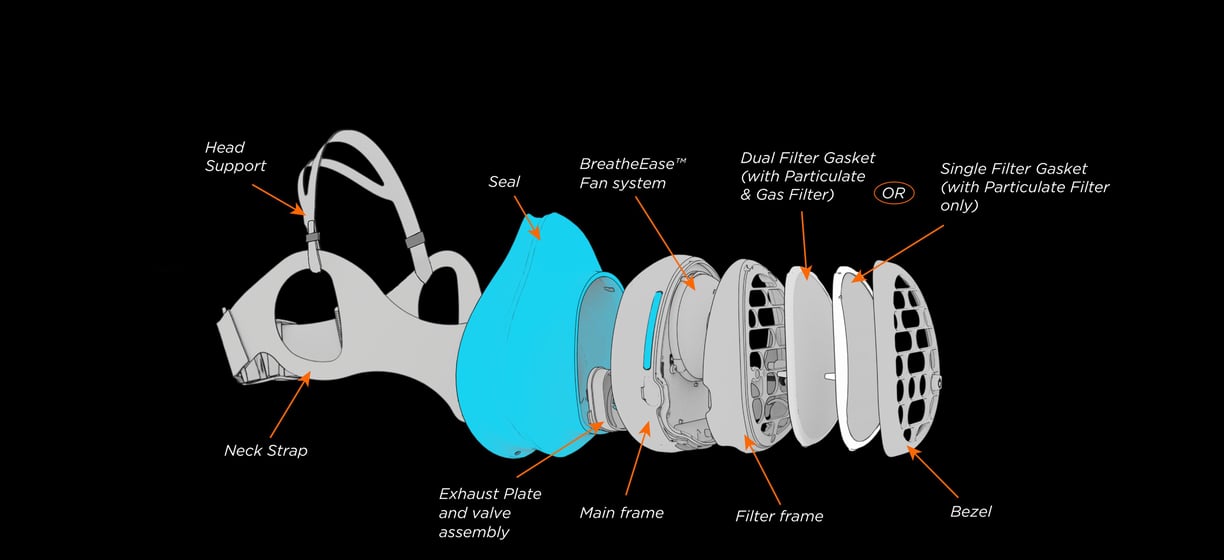 Head Support

Seal

BreatheEase™ Fan system

Dual Filter Gasket (with Particulate & Gas Filter)

OR

Single Filter Gasket (with Particulate Filter only)

Neck Strap

Exhaust Plate and valve assembly

Main frame

Filter frame

Bezel