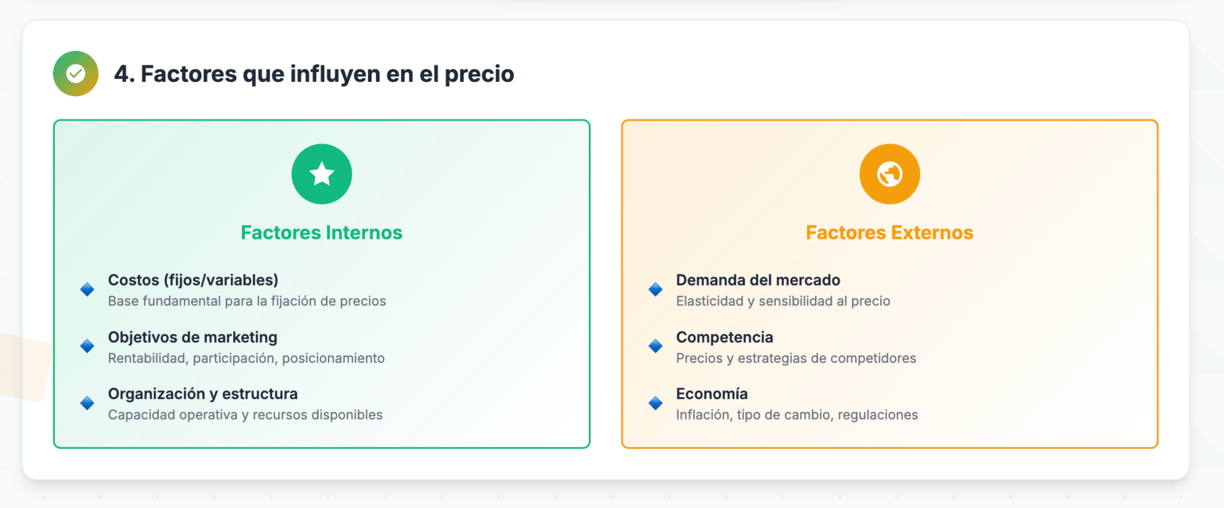 4. Factores que influyen en el precio

Factores Internos

Costos (fijos/variables)
Base fundamental para la fijación de precios

Objetivos de marketing
Rentabilidad, participación, posicionamiento

Organización y estructura
Capacidad operativa y recursos disponibles

Factores Externos

Demanda del mercado
Elasticidad y sensibilidad al precio

Competencia
Precios y estrategias de competidores

Economía
Inflación, tipo de cambio, regulaciones