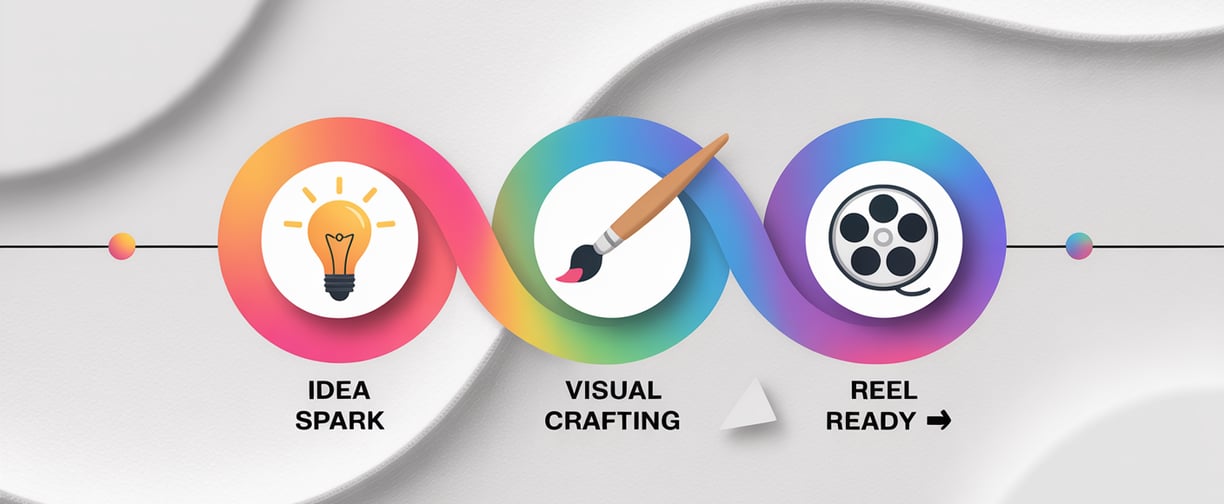 IDEA SPARK

VISUAL CRAFTING

REEL READY ➡