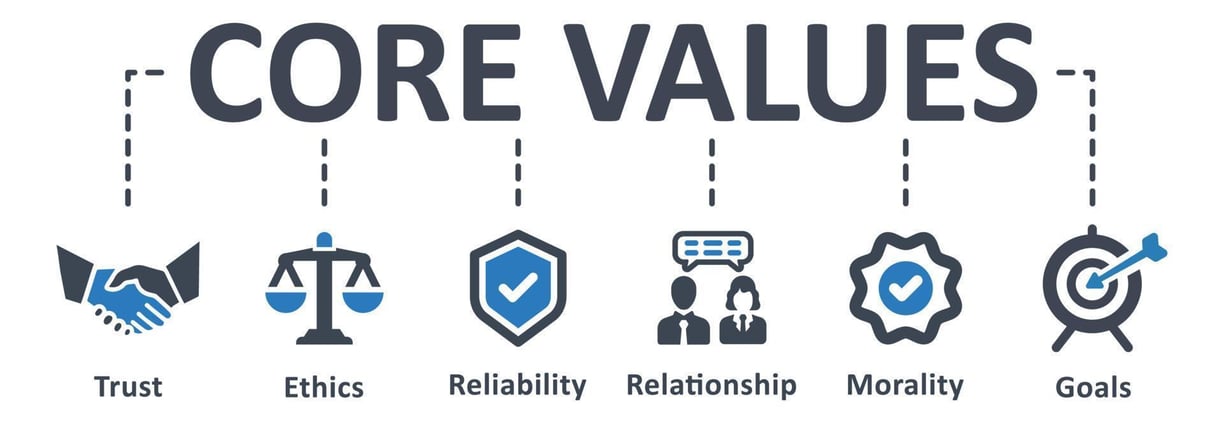 CORE VALUES

Trust

Ethics

Reliability

Relationship

Morality

Goals