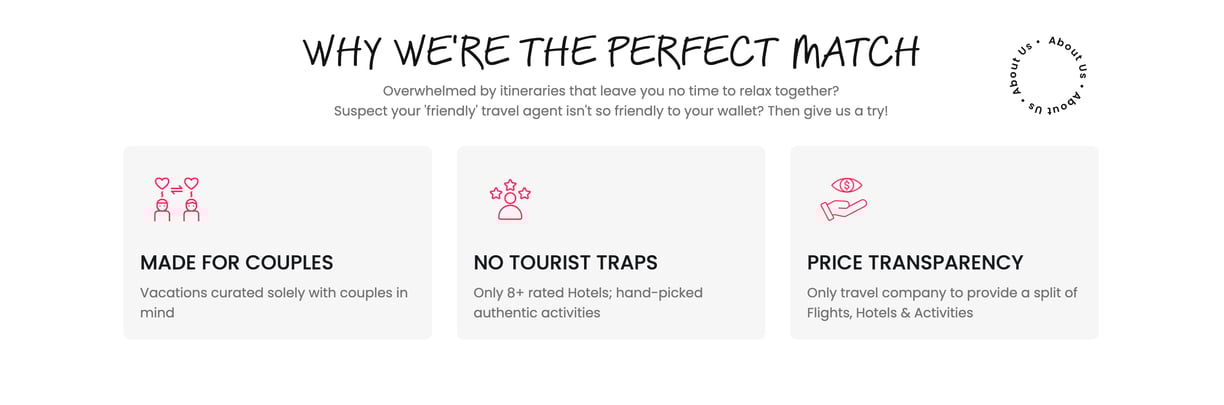 WHY WE'RE THE PERFECT MATCH

Overwhelmed by itineraries that leave you no time to relax together?
Suspect your 'friendly' travel agent isn't so friendly to your wallet? Then give us a try!

About Us • About Us • About Us •

MADE FOR COUPLES

Vacations curated solely with couples in mind

NO TOURIST TRAPS

Only 8+ rated Hotels; hand-picked authentic activities

PRICE TRANSPARENCY

Only travel company to provide a split of Flights, Hotels & Activities