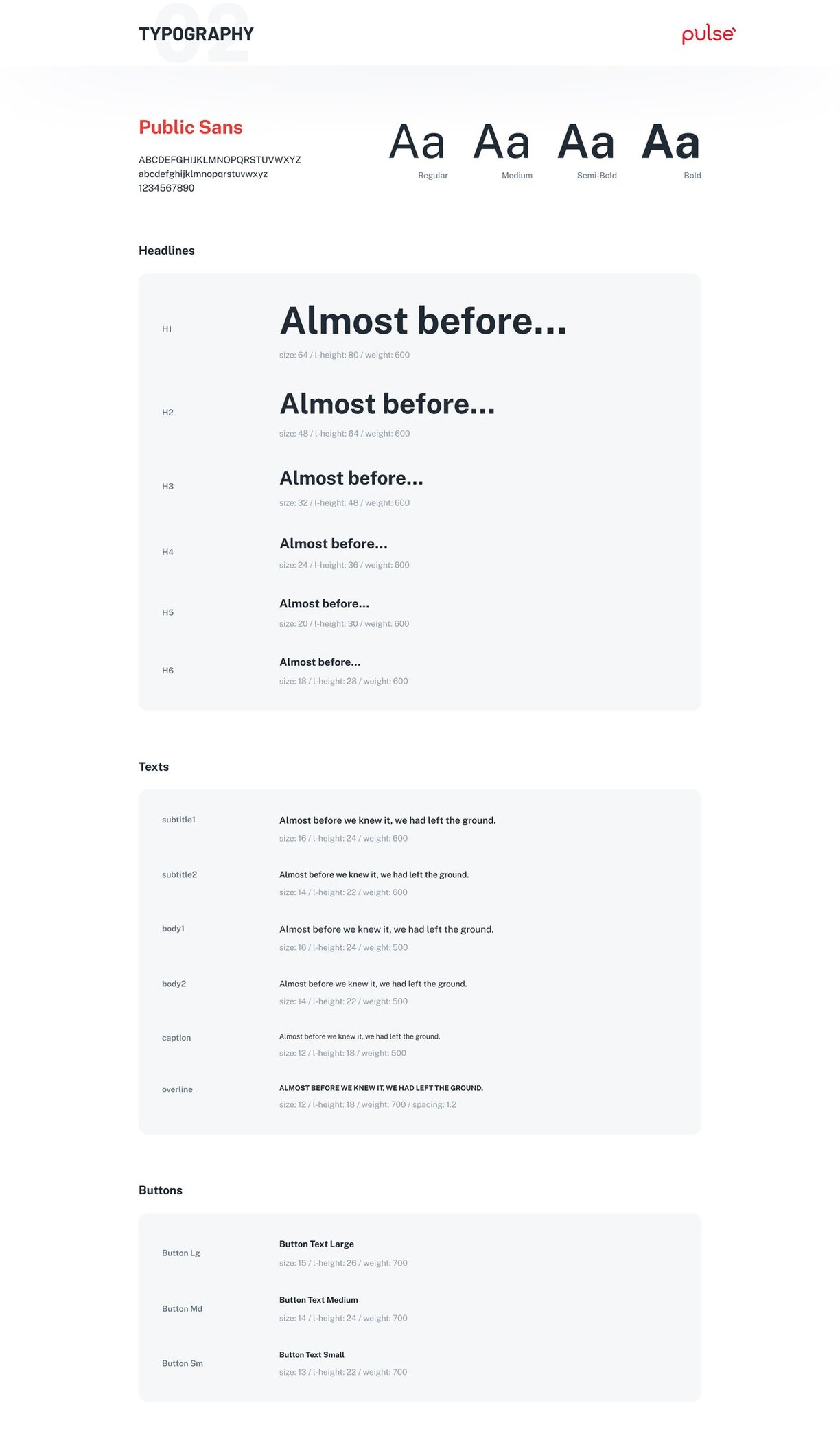 02

TYPOGRAPHY

pulse

Public Sans

ABCDEFGHIJKLMNOPQRSTUVWXYZ
abcdefghijklmnopqrstuvwxyz
1234567890

Aa
Regular

Aa
Medium

Aa
Semi-Bold

Aa
Bold

Headlines

H1
Almost before...
size: 64 / l-height: 80 / weight: 600

H2
Almost before...
size: 48 / l-height: 64 / weight: 600

H3
Almost before...
size: 32 / l-height: 48 / weight: 600

H4
Almost before...
size: 24 / l-height: 36 / weight: 600

H5
Almost before...
size: 20 / l-height: 30 / weight: 600

H6
Almost before...
size: 18 / l-height: 28 / weight: 600

Texts

subtitle1
Almost before we knew it, we had left the ground.
size: 16 / l-height: 24 / weight: 600

subtitle2
Almost before we knew it, we had left the ground.
size: 14 / l-height: 22 / weight: 600

body1
Almost before we knew it, we had left the ground.
size: 16 / l-height: 24 / weight: 500

body2
Almost before we knew it, we had left the ground.
size: 14 / l-height: 22 / weight: 500

caption
Almost before we knew it, we had left the ground.
size: 12 / l-height: 18 / weight: 500

overline
ALMOST BEFORE WE KNEW IT, WE HAD LEFT THE GROUND.
size: 12 / l-height: 18 / weight: 700 / spacing: 1.2

Buttons

Button Lg
Button Text Large
size: 15 / l-height: 26 / weight: 700

Button Md
Button Text Medium
size: 14 / l-height: 24 / weight: 700

Button Sm
Button Text Small
size: 13 / l-height: 22 / weight: 700