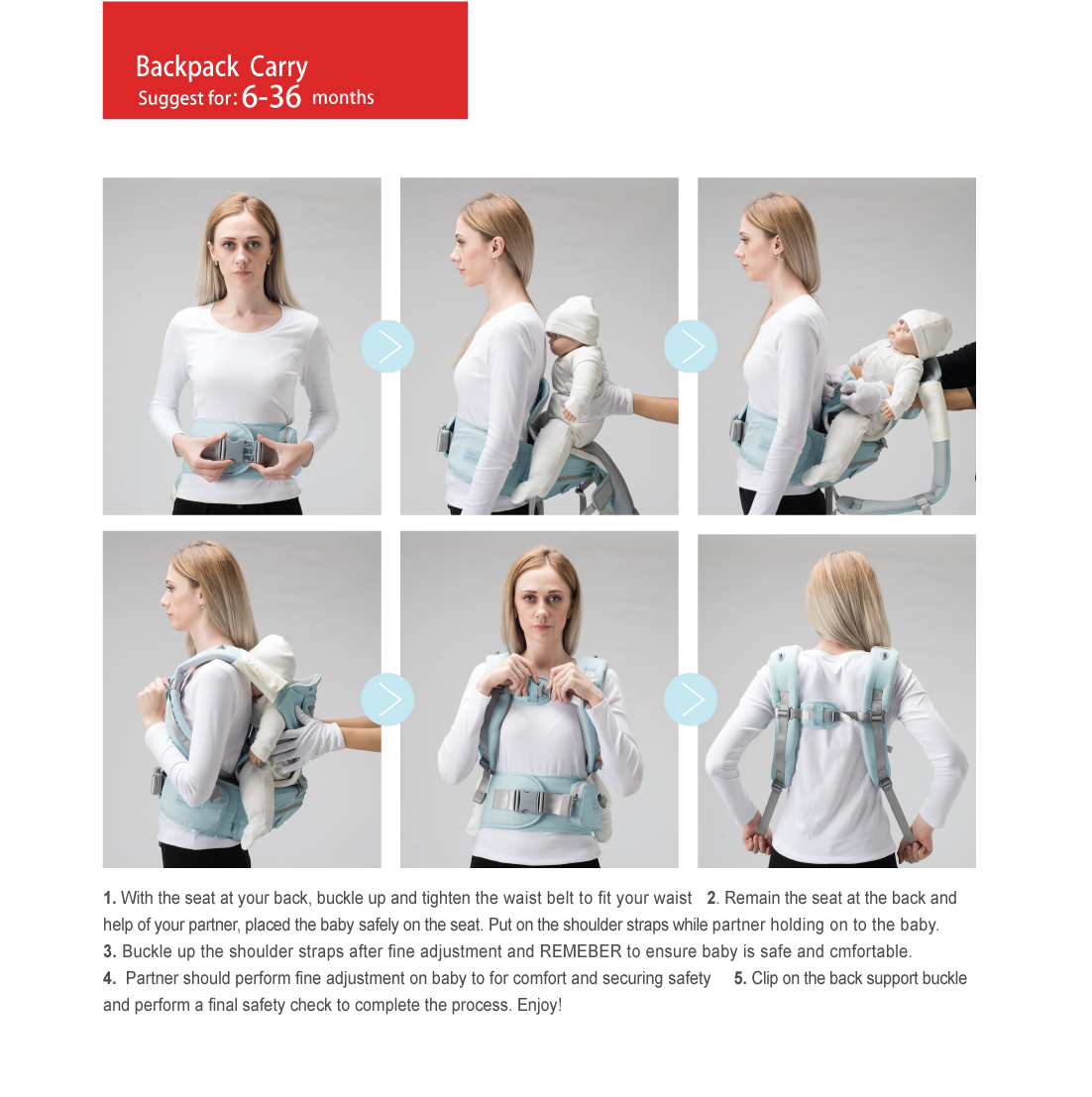 Backpack Carry
Suggest for: 6-36 months

1. With the seat at your back, buckle up and tighten the waist belt to fit your waist 2. Remain the seat at the back and help of your partner, placed the baby safely on the seat. Put on the shoulder straps while partner holding on to the baby.
3. Buckle up the shoulder straps after fine adjustment and REMEBER to ensure baby is safe and cmfortable.
4. Partner should perform fine adjustment on baby to for comfort and securing safety 5. Clip on the back support buckle and perform a final safety check to complete the process. Enjoy!