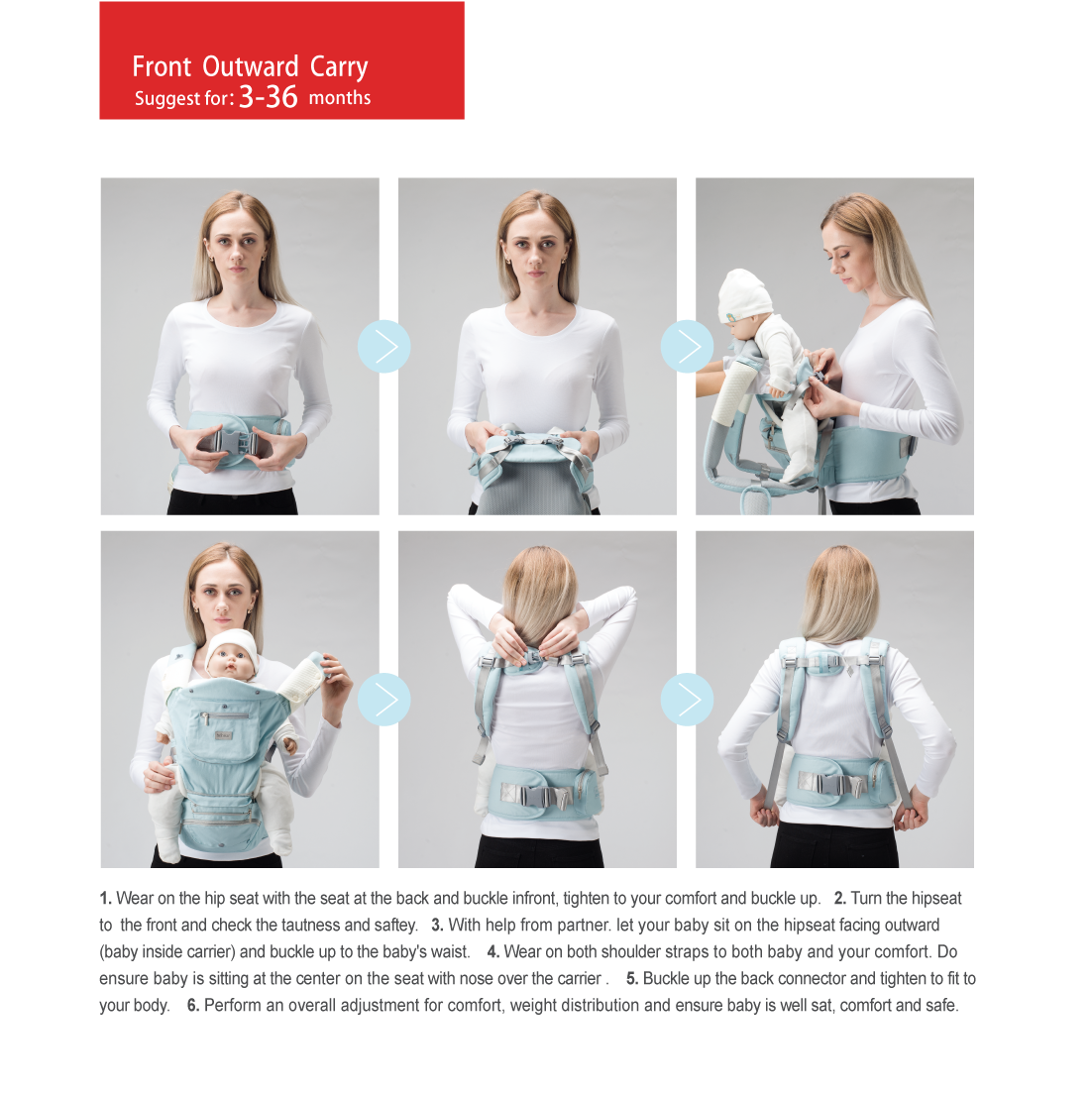 Front Outward Carry
Suggest for: 3-36 months

1. Wear on the hip seat with the seat at the back and buckle infront, tighten to your comfort and buckle up. 2. Turn the hipseat to the front and check the tautness and saftey. 3. With help from partner. let your baby sit on the hipseat facing outward (baby inside carrier) and buckle up to the baby's waist. 4. Wear on both shoulder straps to both baby and your comfort. Do ensure baby is sitting at the center on the seat with nose over the carrier . 5. Buckle up the back connector and tighten to fit to your body. 6. Perform an overall adjustment for comfort, weight distribution and ensure baby is well sat, comfort and safe.