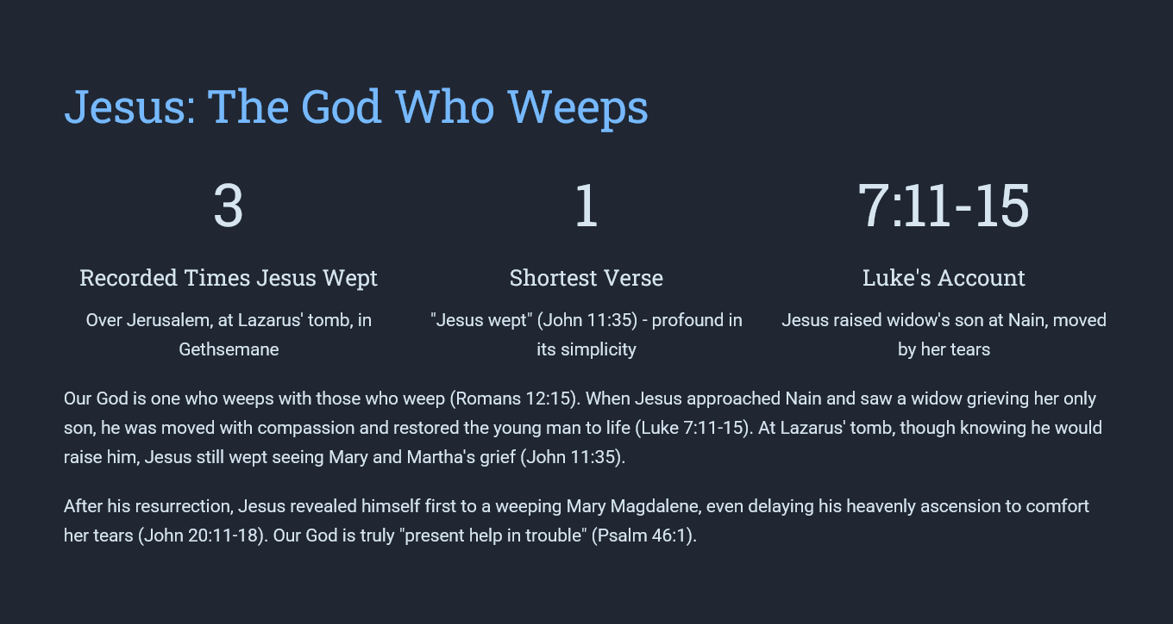 Jesus: The God Who Weeps

3

Recorded Times Jesus Wept

Over Jerusalem, at Lazarus' tomb, in Gethsemane

1

Shortest Verse

"Jesus wept" (John 11:35) - profound in its simplicity

7:11-15

Luke's Account

Jesus raised widow's son at Nain, moved by her tears

Our God is one who weeps with those who weep (Romans 12:15). When Jesus approached Nain and saw a widow grieving her only son, he was moved with compassion and restored the young man to life (Luke 7:11-15). At Lazarus' tomb, though knowing he would raise him, Jesus still wept seeing Mary and Martha's grief (John 11:35).

After his resurrection, Jesus revealed himself first to a weeping Mary Magdalene, even delaying his heavenly ascension to comfort her tears (John 20:11-18). Our God is truly "present help in trouble" (Psalm 46:1).