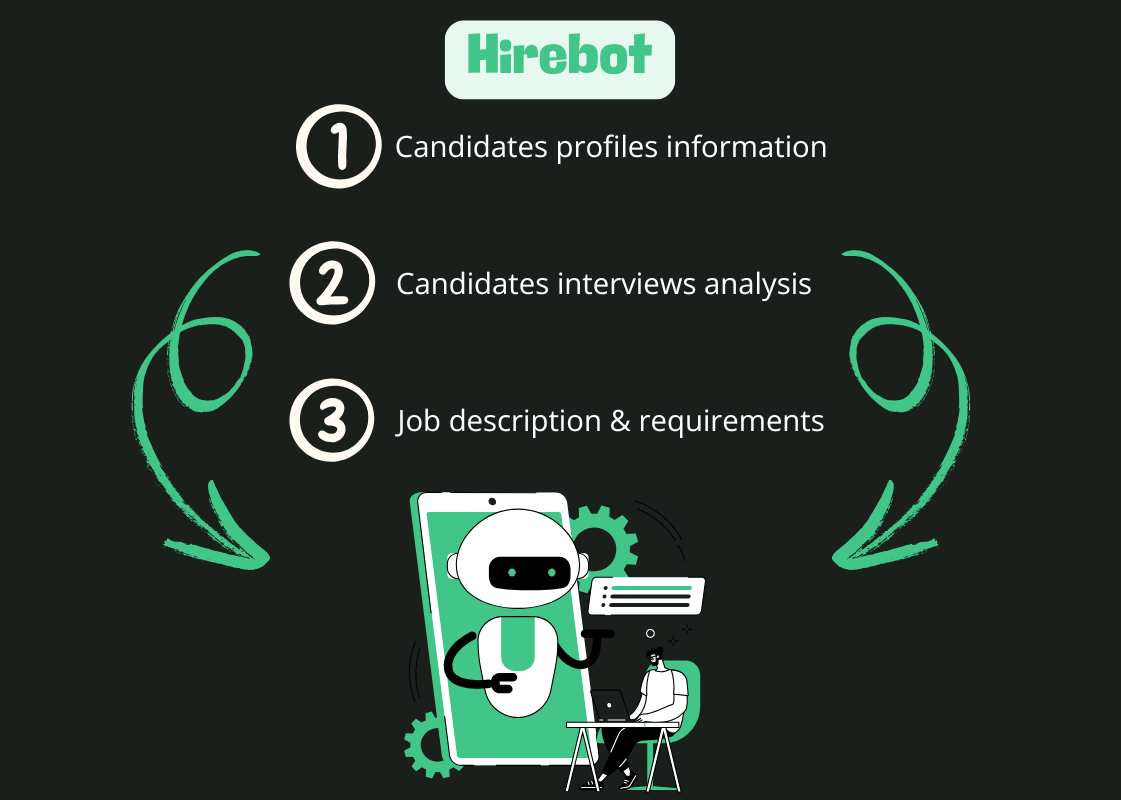 Hirebot

1 Candidates profiles information

2 Candidates interviews analysis

3 Job description & requirements