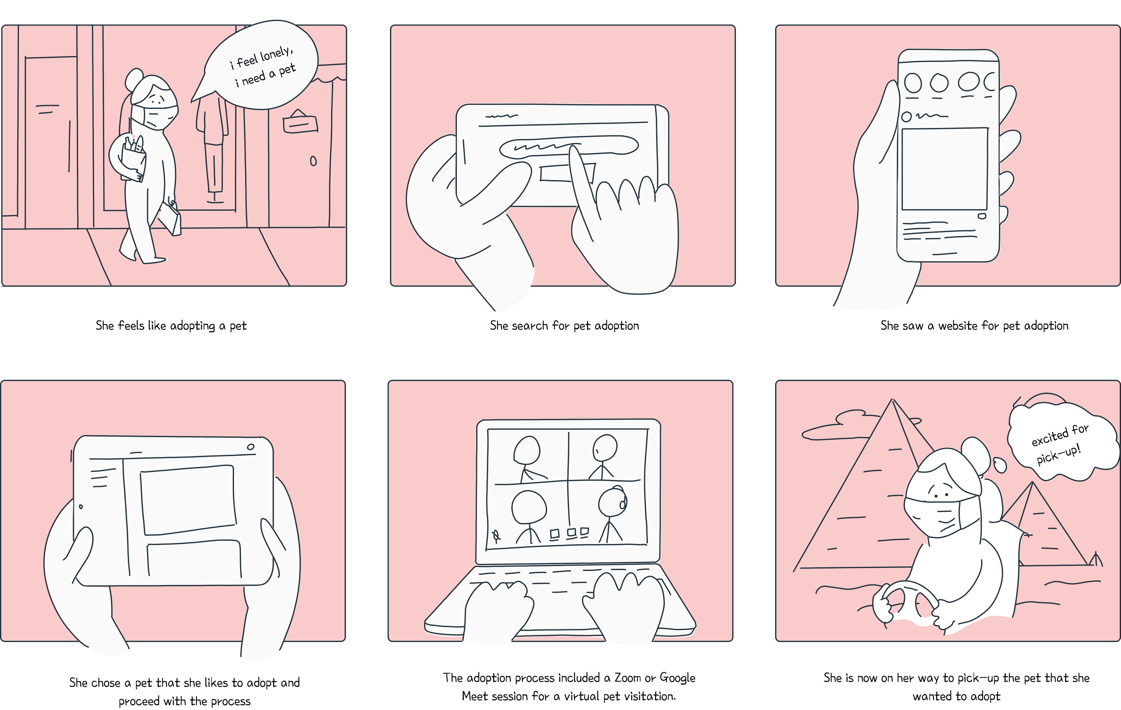 i feel lonely, i need a pet

She feels like adopting a pet

She search for pet adoption

She saw a website for pet adoption

She chose a pet that she likes to adopt and proceed with the process

The adoption process included a Zoom or Google Meet session for a virtual pet visitation.

excited for pick-up!

She is now on her way to pick-up the pet that she wanted to adopt