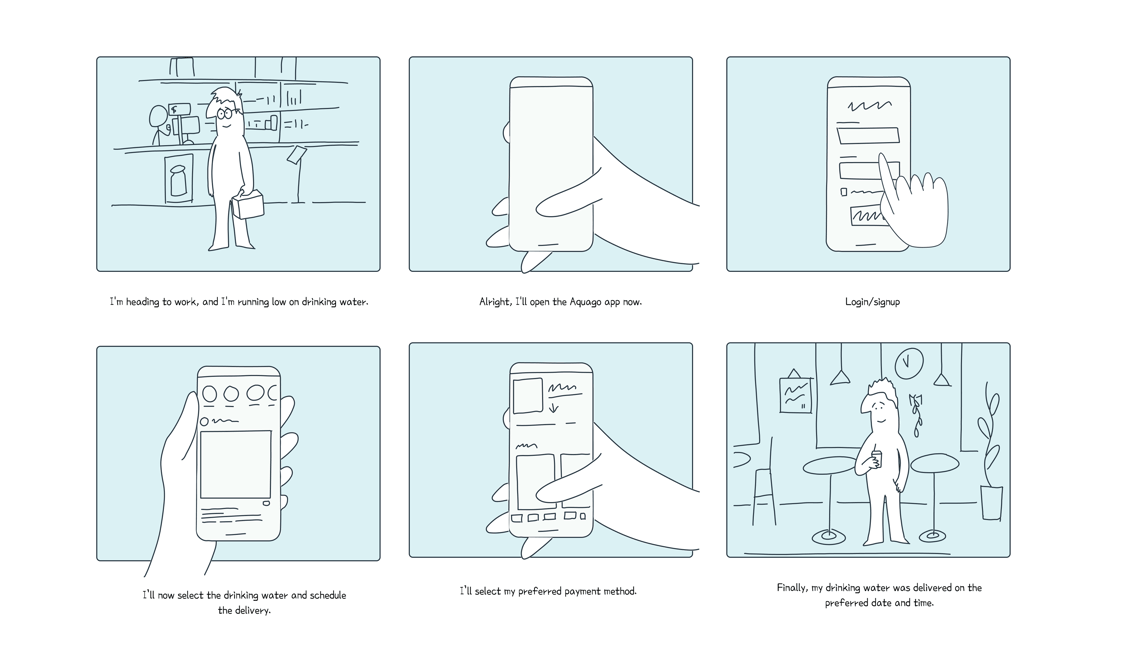 I'm heading to work, and I'm running low on drinking water.

Alright, I'll open the Aquago app now.

Login/signup

I'll now select the drinking water and schedule the delivery.

I'll select my preferred payment method.

Finally, my drinking water was delivered on the preferred date and time.