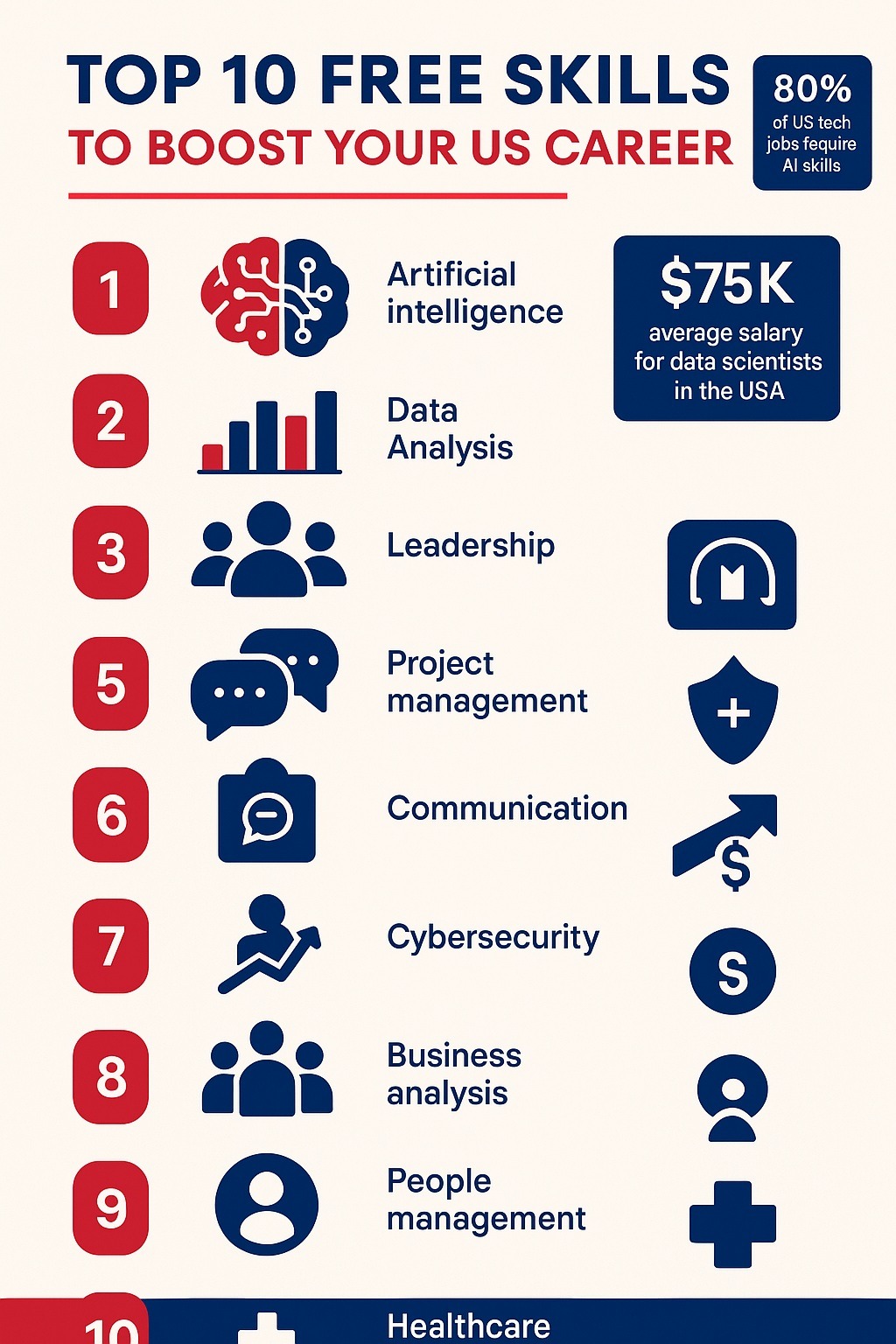 TOP 10 FREE SKILLS
TO BOOST YOUR US CAREER

80%
of US tech jobs fequire AI skills

1 Artificial intelligence

$75K
average salary for data scientists in the USA

2 Data Analysis

3 Leadership

5 Project management

6 Communication

$

7 Cybersecurity

S

8 Business analysis

9 People management

10 Healthcare