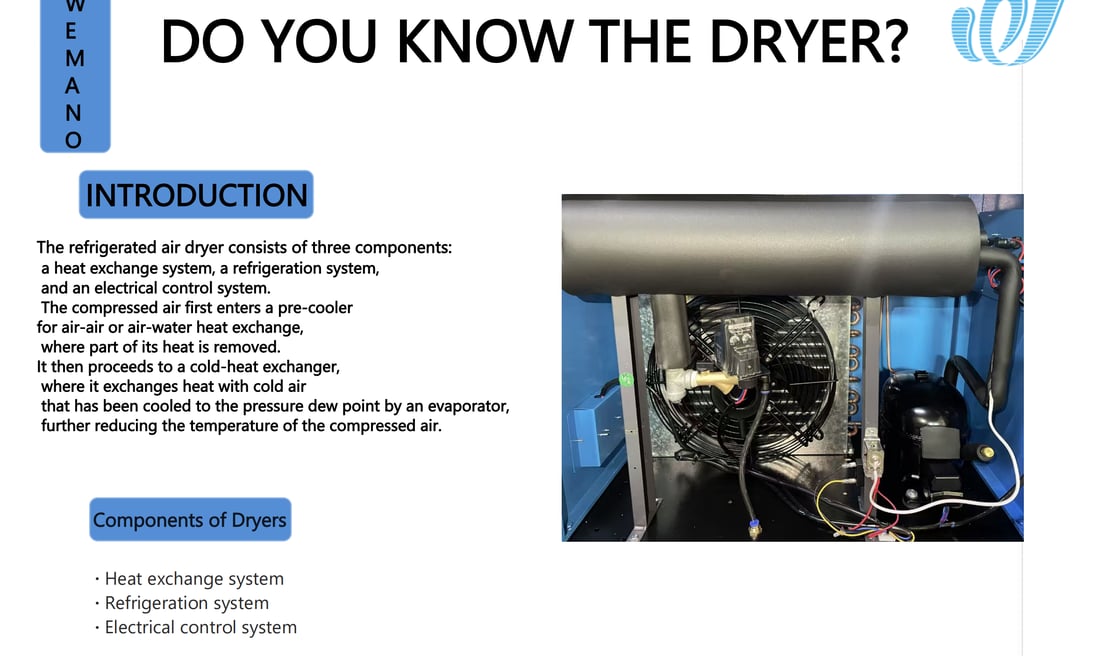 W
E
M
A
N
O

DO YOU KNOW THE DRYER?

INTRODUCTION

The refrigerated air dryer consists of three components: a heat exchange system, a refrigeration system, and an electrical control system. The compressed air first enters a pre-cooler for air-air or air-water heat exchange, where part of its heat is removed. It then proceeds to a cold-heat exchanger, where it exchanges heat with cold air that has been cooled to the pressure dew point by an evaporator, further reducing the temperature of the compressed air.

Components of Dryers

· Heat exchange system
· Refrigeration system
· Electrical control system