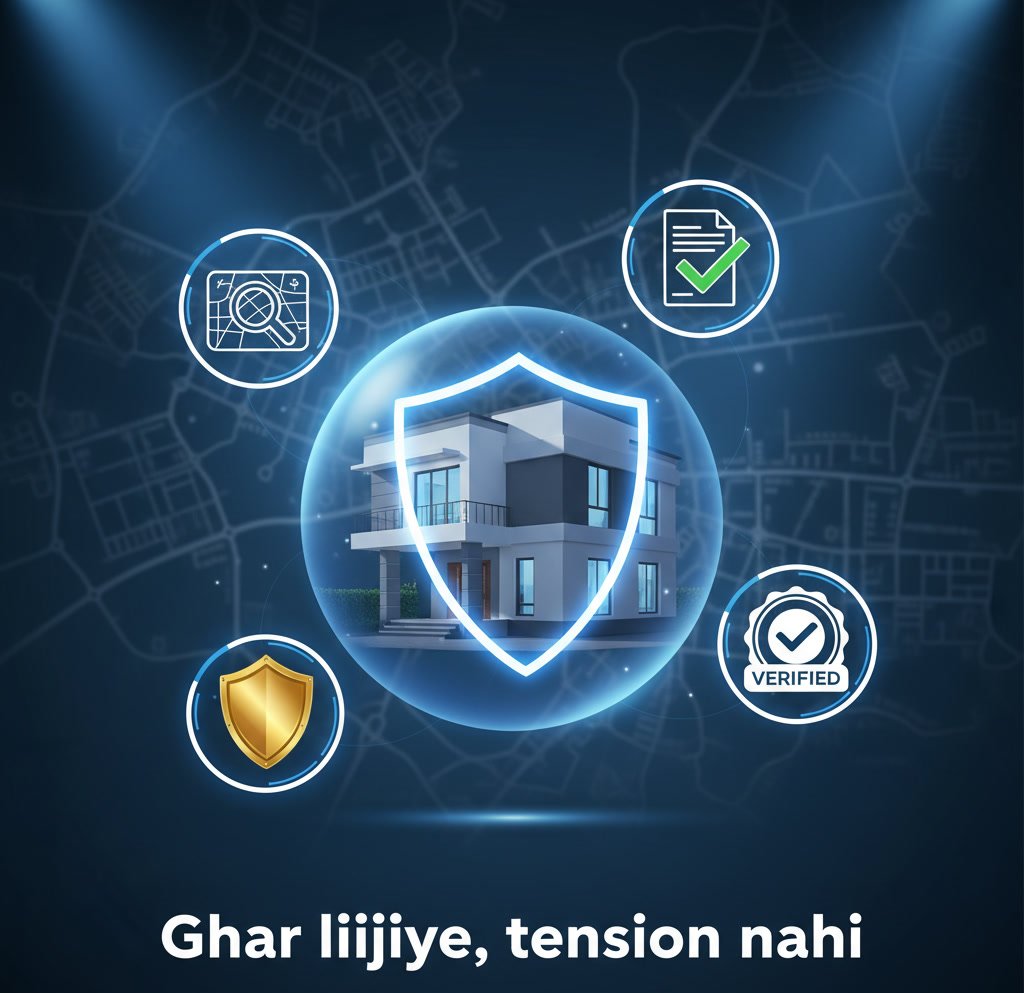 VERIFIED

Ghar liijiye, tension nahi