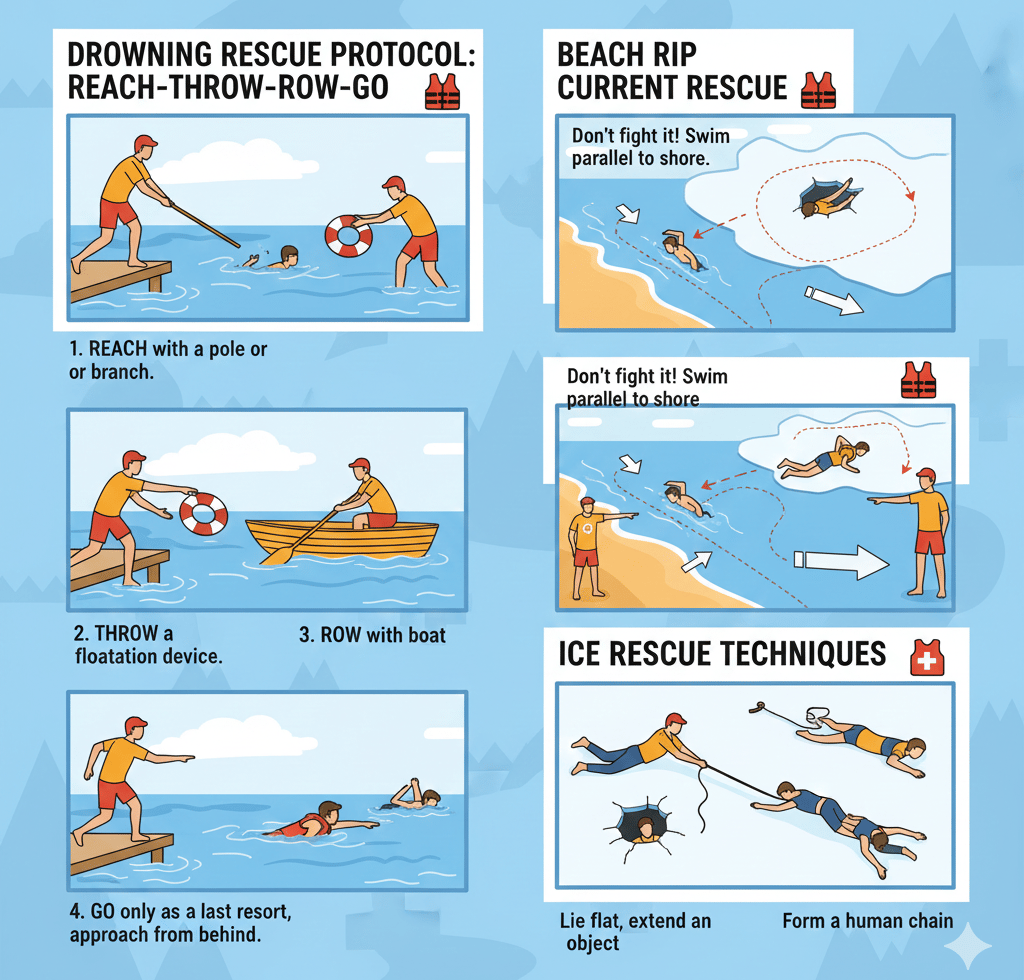 DROWNING RESCUE PROTOCOL: REACH-THROW-ROW-GO

1. REACH with a pole or or branch.

2. THROW a floatation device.

3. ROW with boat

4. GO only as a last resort, approach from behind.

BEACH RIP CURRENT RESCUE

Don't fight it! Swim parallel to shore.

Don't fight it! Swim parallel to shore

ICE RESCUE TECHNIQUES

Lie flat, extend an object

Form a human chain