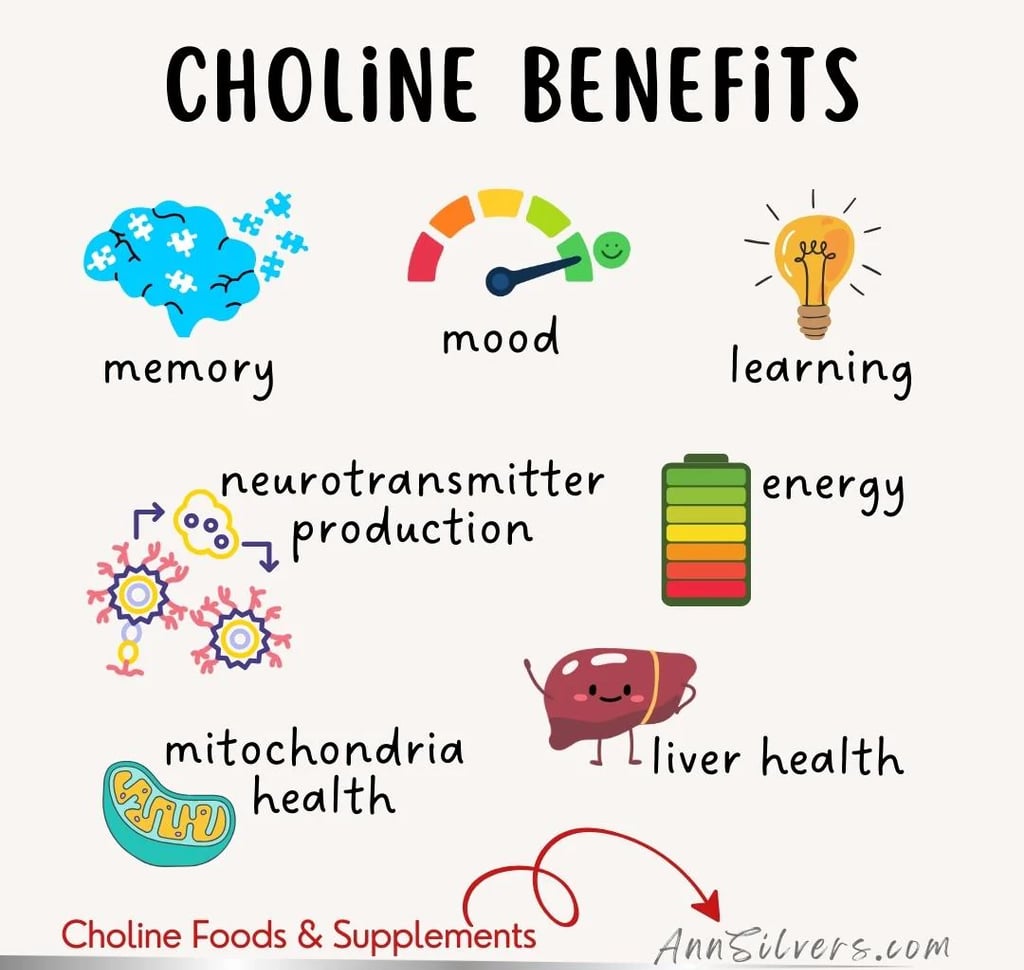 CHOLiNE BENEFiTS

memory

mood

learning

neurotransmitter production

energy

mitochondria health

liver health

Choline Foods & Supplements

AnnSilvers.com