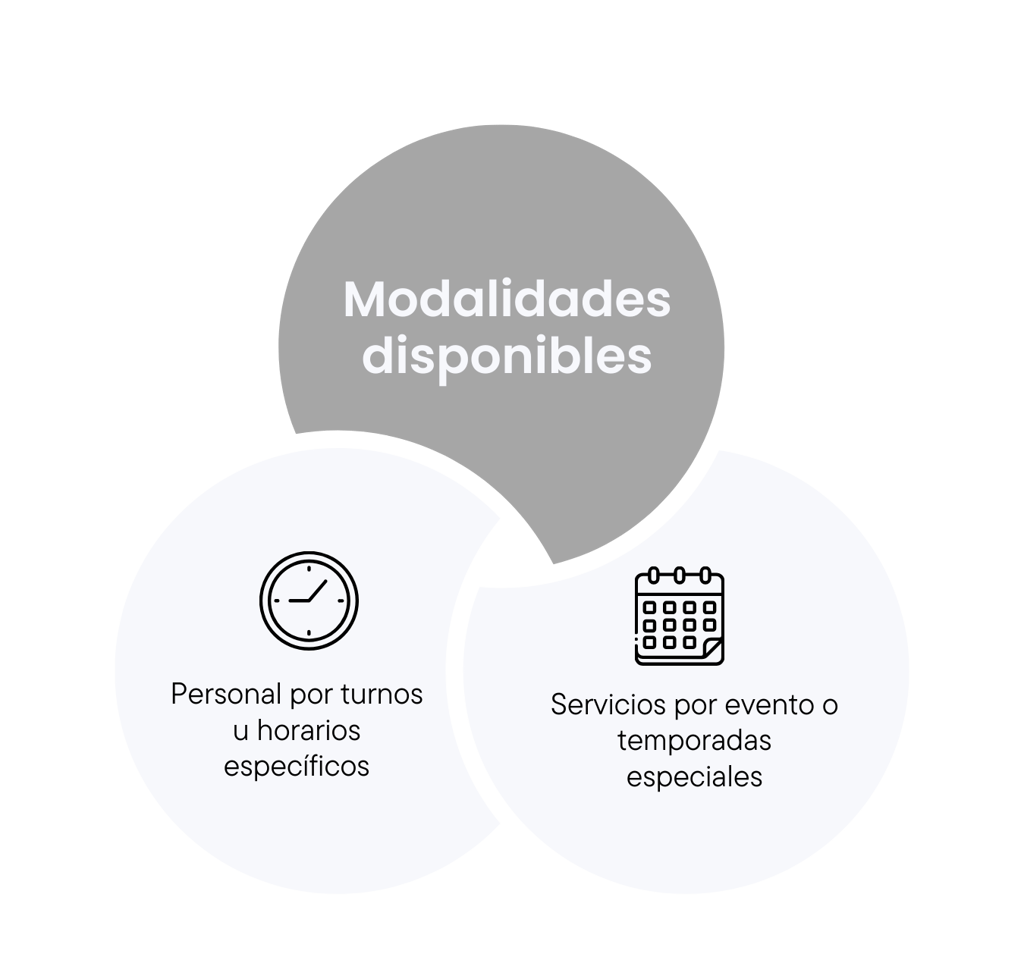 Modalidades disponibles

Personal por turnos u horarios específicos

Servicios por evento o temporadas especiales