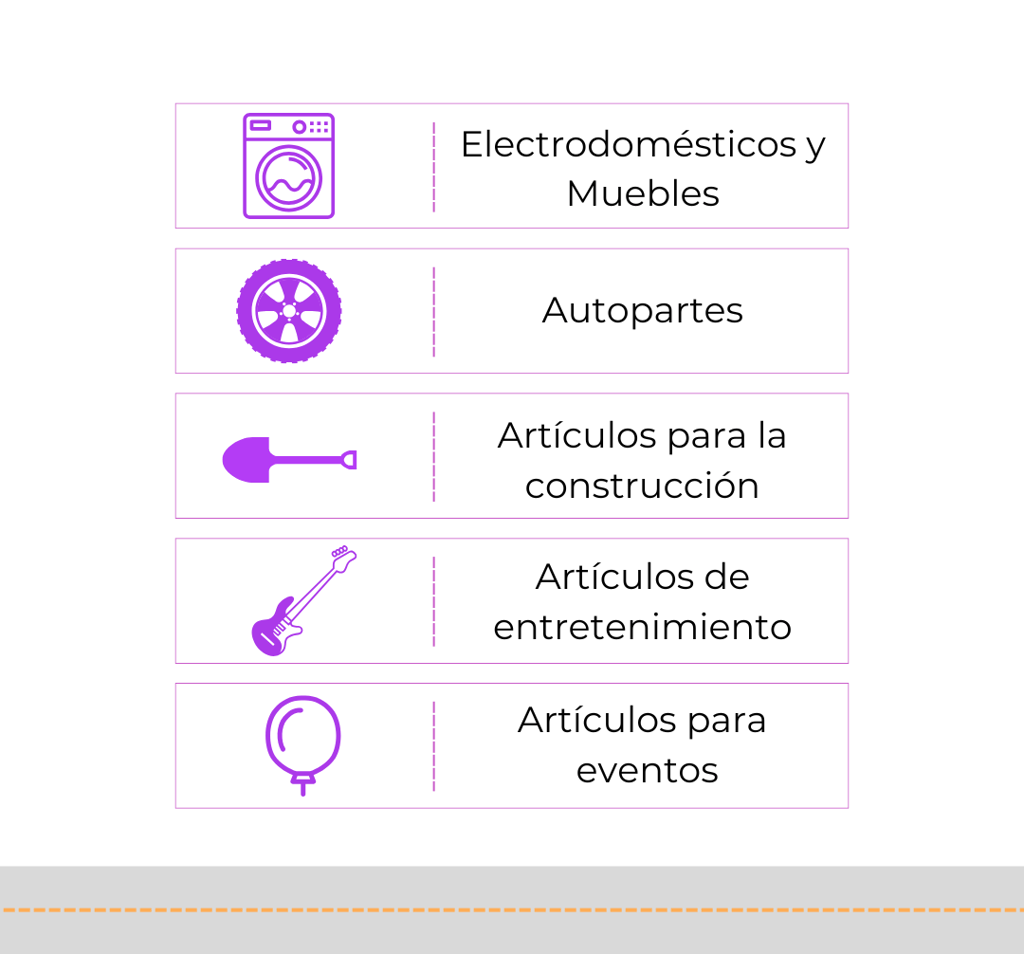 Electrodomésticos y Muebles

Autopartes

Artículos para la construcción

Artículos de entretenimiento

Artículos para eventos