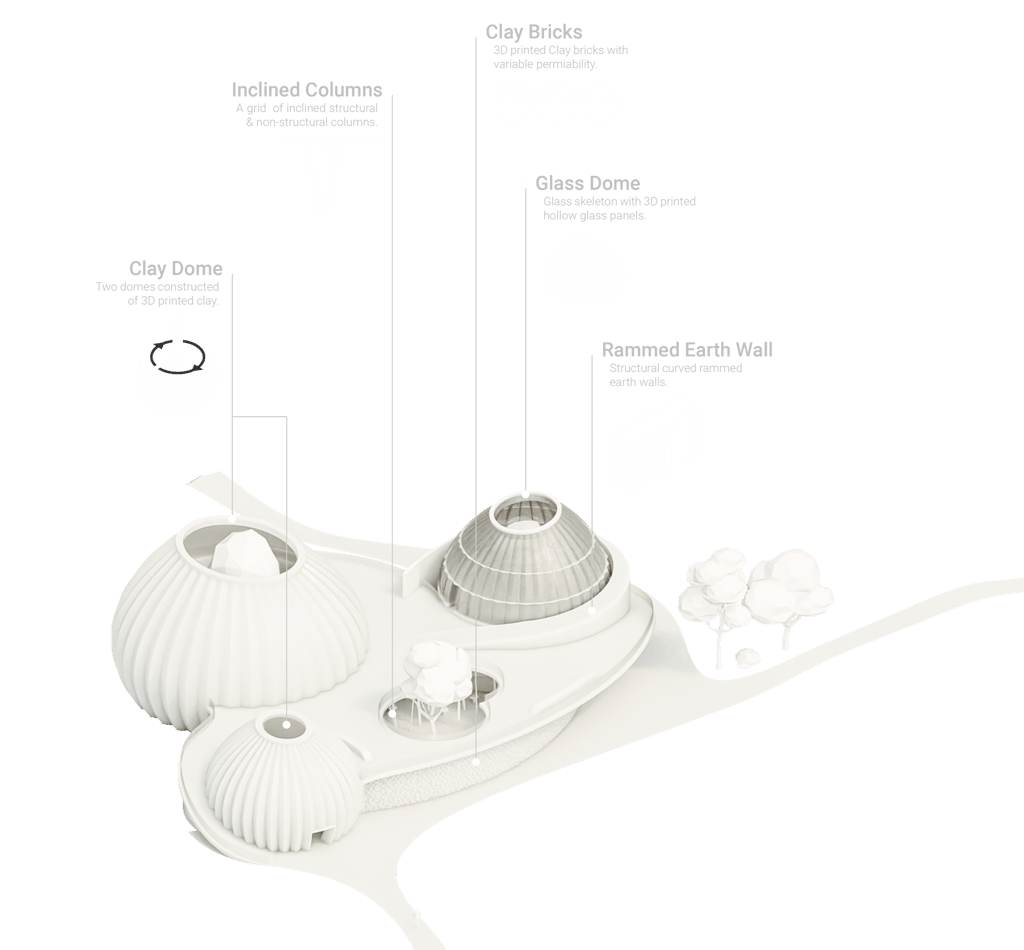 Clay Bricks
3D printed Clay bricks with variable permiability.

Inclined Columns
A grid of inclined structural & non-structural columns.

Glass Dome
Glass skeleton with 3D printed hollow glass panels.

Clay Dome
Two domes constructed of 3D printed clay.

Rammed Earth Wall
Structural curved rammed earth walls.