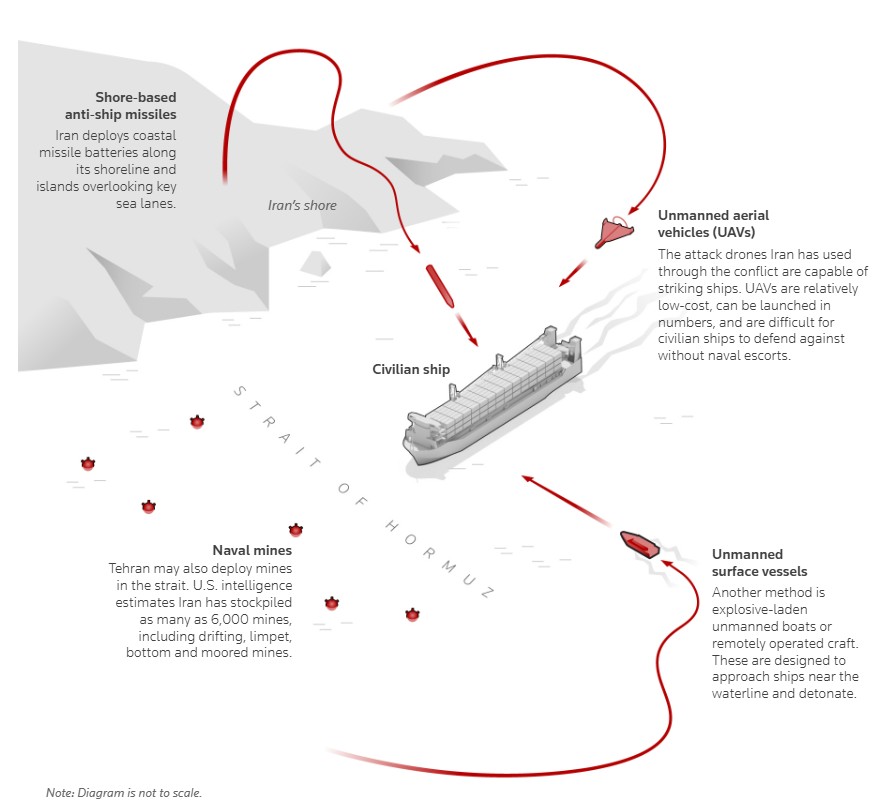 Shore-based anti-ship missiles
Iran deploys coastal missile batteries along its shoreline and islands overlooking key sea lanes.

Iran's shore

Unmanned aerial vehicles (UAVs)
The attack drones Iran has used through the conflict are capable of striking ships. UAVs are relatively low-cost, can be launched in numbers, and are difficult for civilian ships to defend against without naval escorts.

Civilian ship

STRAIT OF HORMUZ

Naval mines
Tehran may also deploy mines in the strait. U.S. intelligence estimates Iran has stockpiled as many as 6,000 mines, including drifting, limpet, bottom and moored mines.

Unmanned surface vessels
Another method is explosive-laden unmanned boats or remotely operated craft. These are designed to approach ships near the waterline and detonate.

Note: Diagram is not to scale.