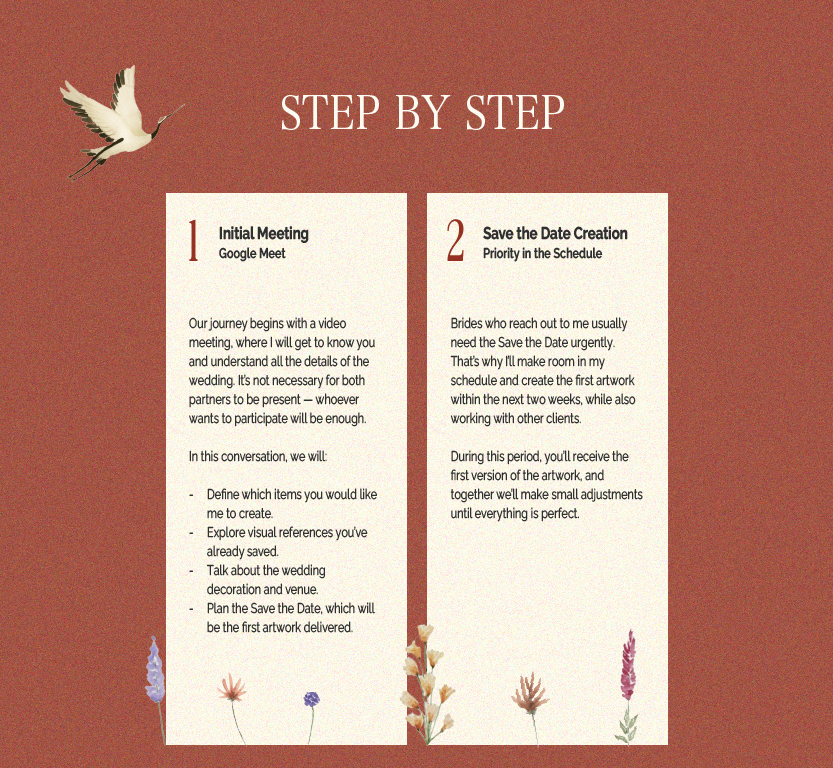 STEP BY STEP

1 Initial Meeting
Google Meet

Our journey begins with a video meeting, where I will get to know you and understand all the details of the wedding. It's not necessary for both partners to be present — whoever wants to participate will be enough.

In this conversation, we will:

- Define which items you would like me to create.
- Explore visual references you've already saved.
- Talk about the wedding decoration and venue.
- Plan the Save the Date, which will be the first artwork delivered.

2 Save the Date Creation
Priority in the Schedule

Brides who reach out to me usually need the Save the Date urgently. That's why I'll make room in my schedule and create the first artwork within the next two weeks, while also working with other clients.

During this period, you'll receive the first version of the artwork, and together we'll make small adjustments until everything is perfect.