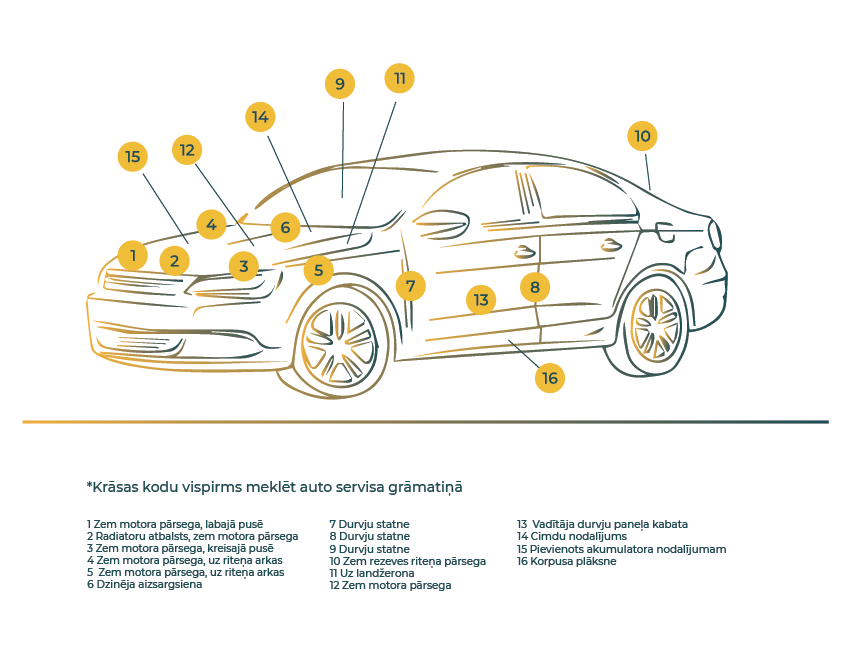 9
11
14
10
15
12
4
6
1
2
3
5
7
13
8
16

*Krāsas kodu vispirms meklēt auto servisa grāmatiņā

1 Zem motora pārsega, labajā pusē
2 Radiatoru atbalsts, zem motora pārsega
3 Zem motora pārsega, kreisajā pusē
4 Zem motora pārsega, uz riteņa arkas
5 Zem motora pārsega, uz riteņa arkas
6 Dzinēja aizsargsiena

7 Durvju statne
8 Durvju statne
9 Durvju statne
10 Zem rezeves riteņa pārsega
11 Uz landžerona
12 Zem motora pārsega

13 Vadītāja durvju paneļa kabata
14 Cimdu nodalījums
15 Pievienots akumulatora nodalījumam
16 Korpusa plāksne